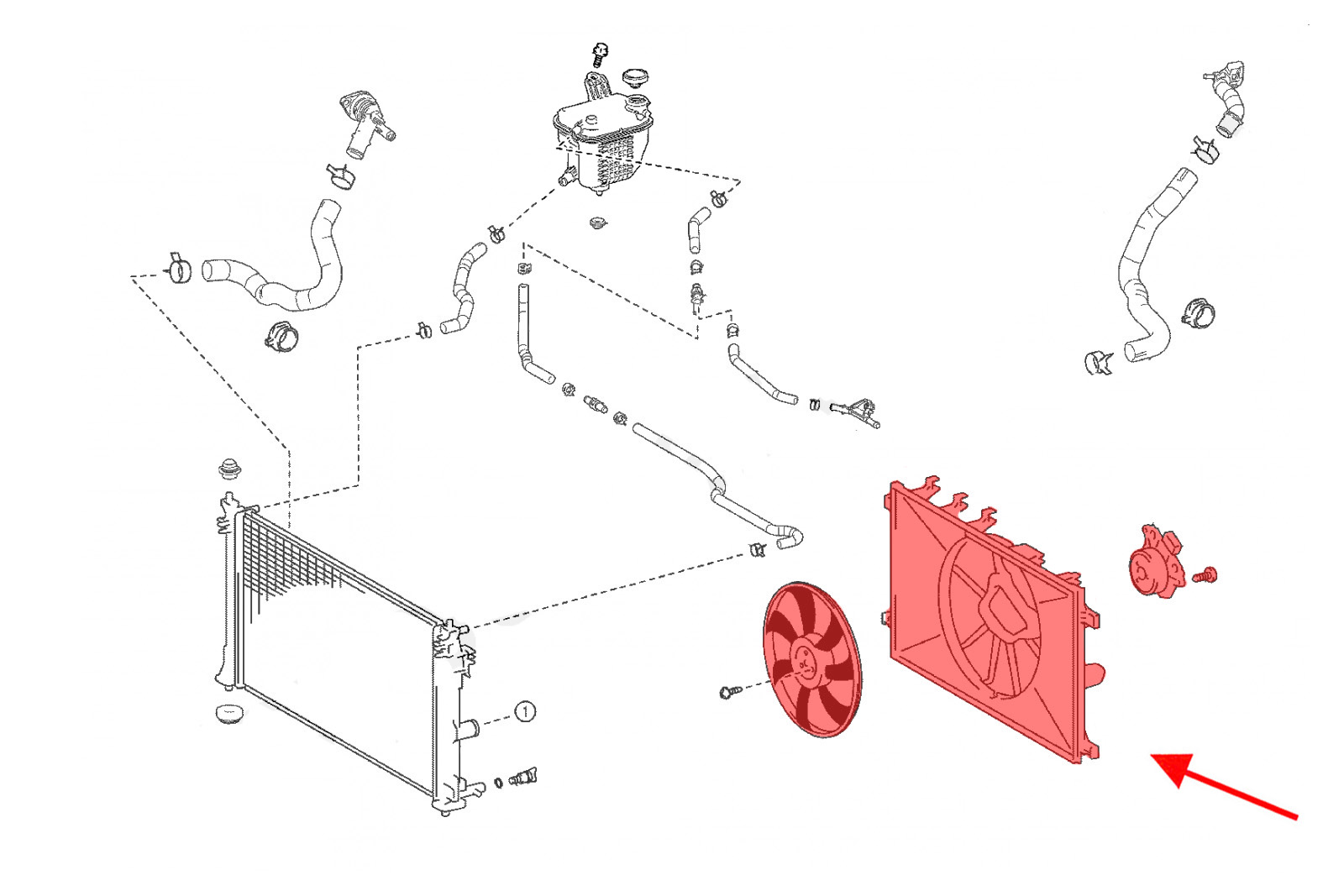 1