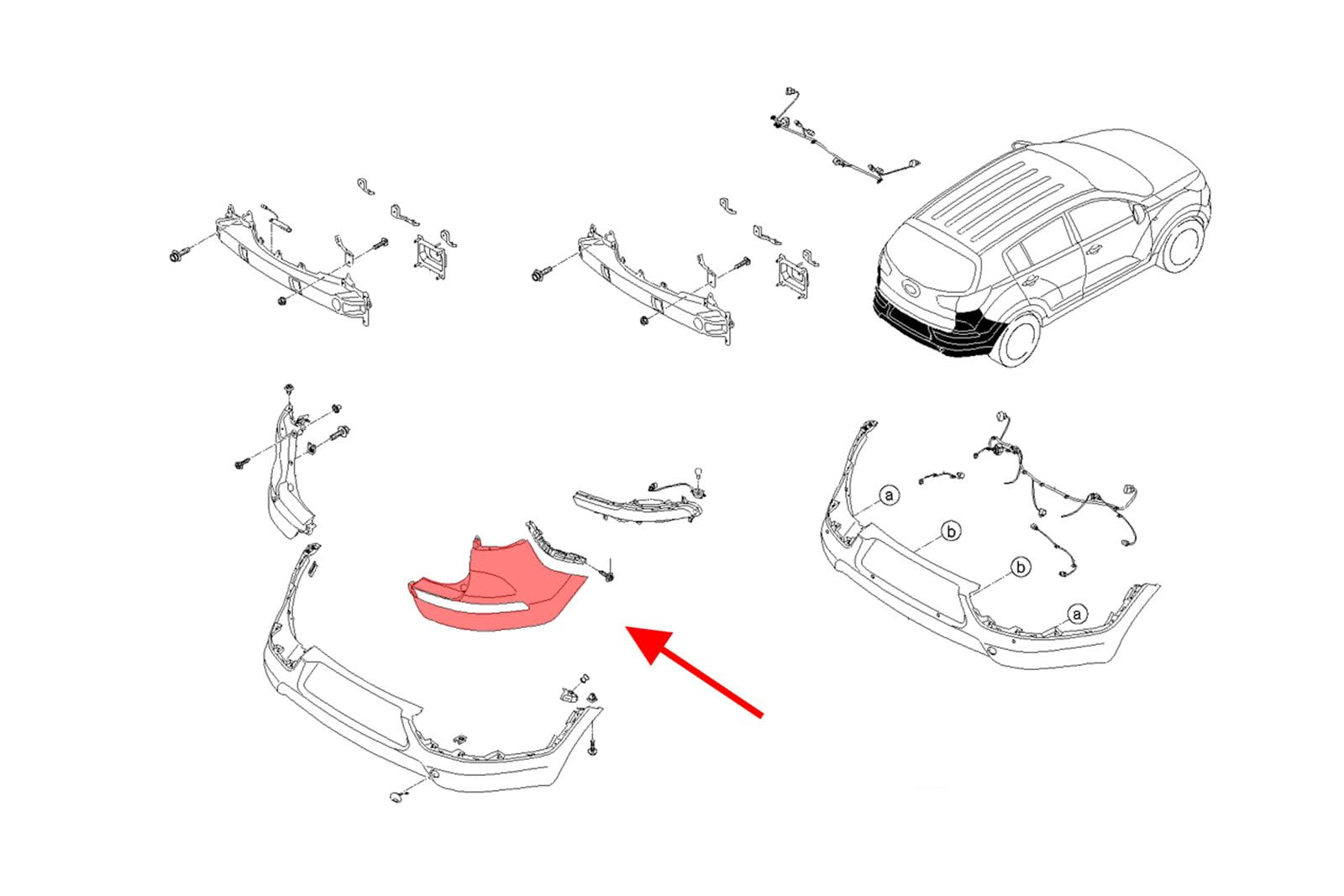 a
b
b
a