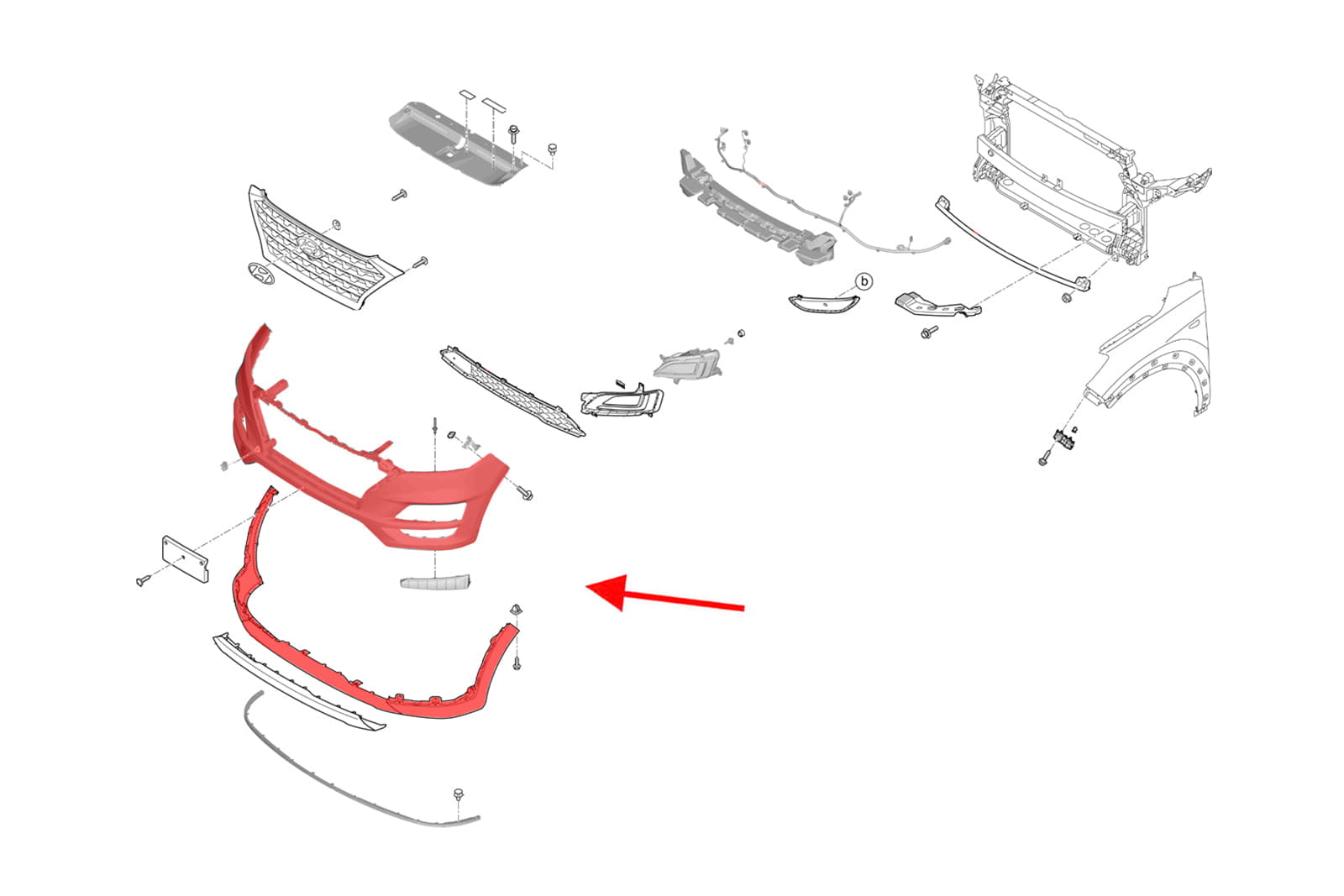 b