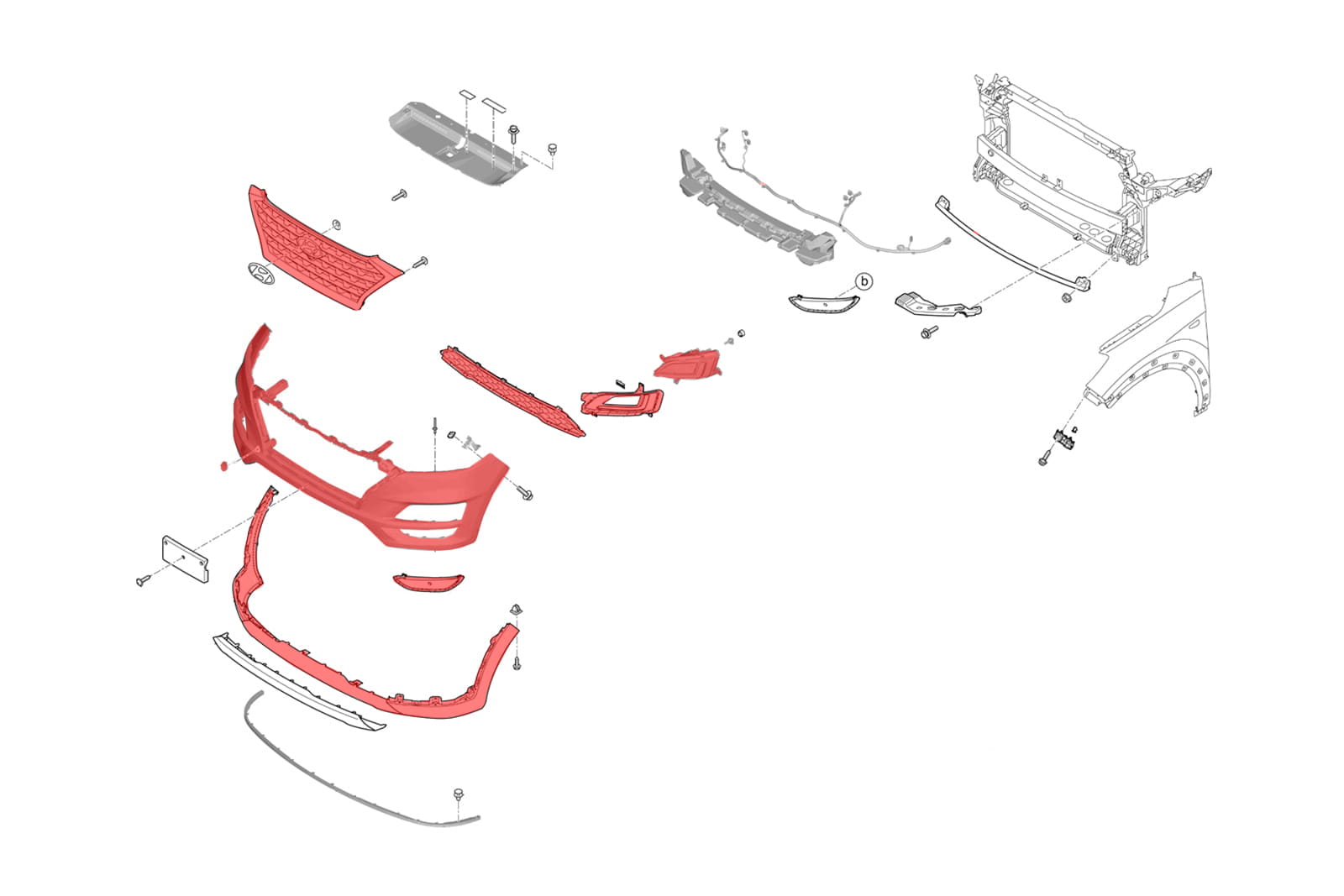 b