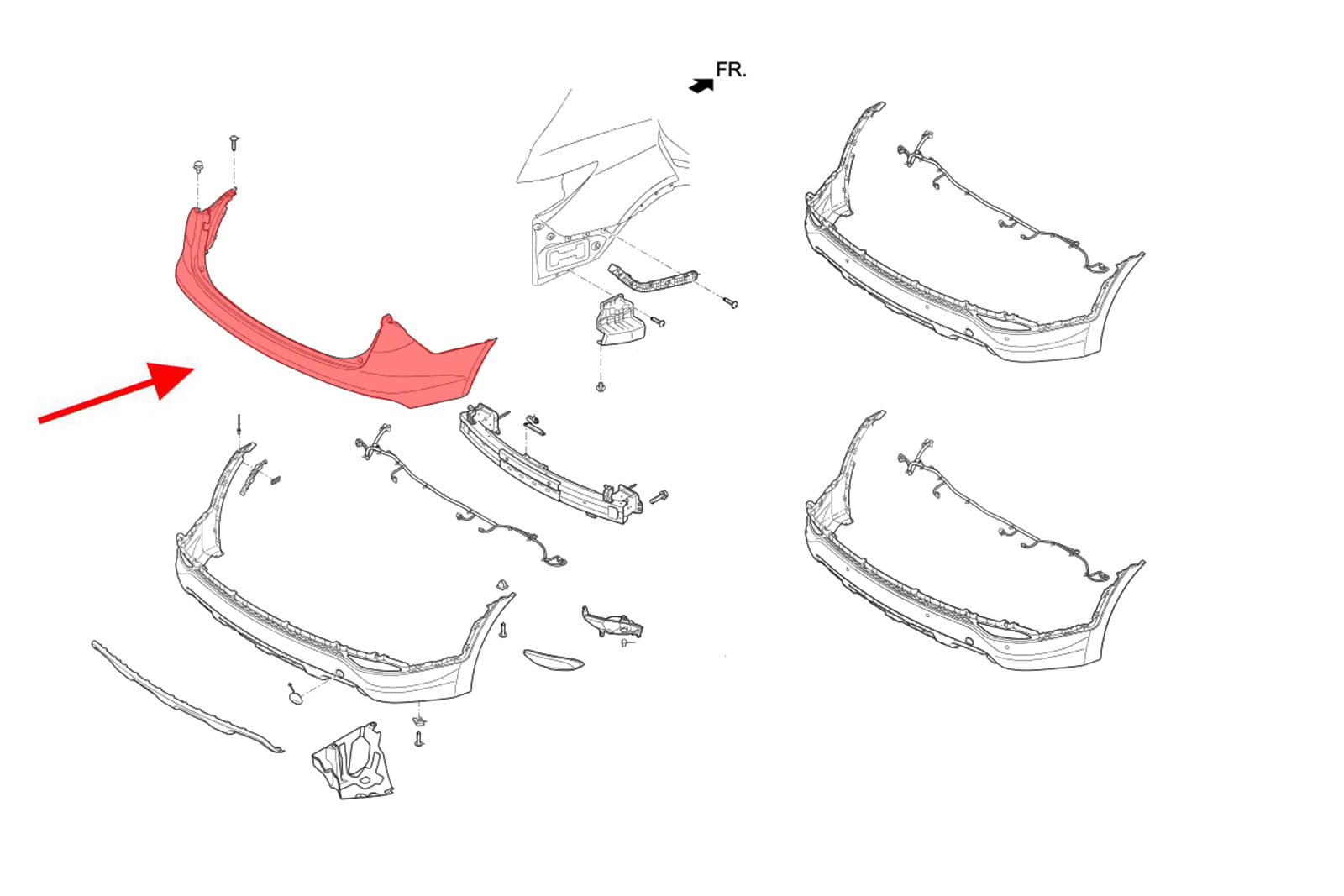 FR.