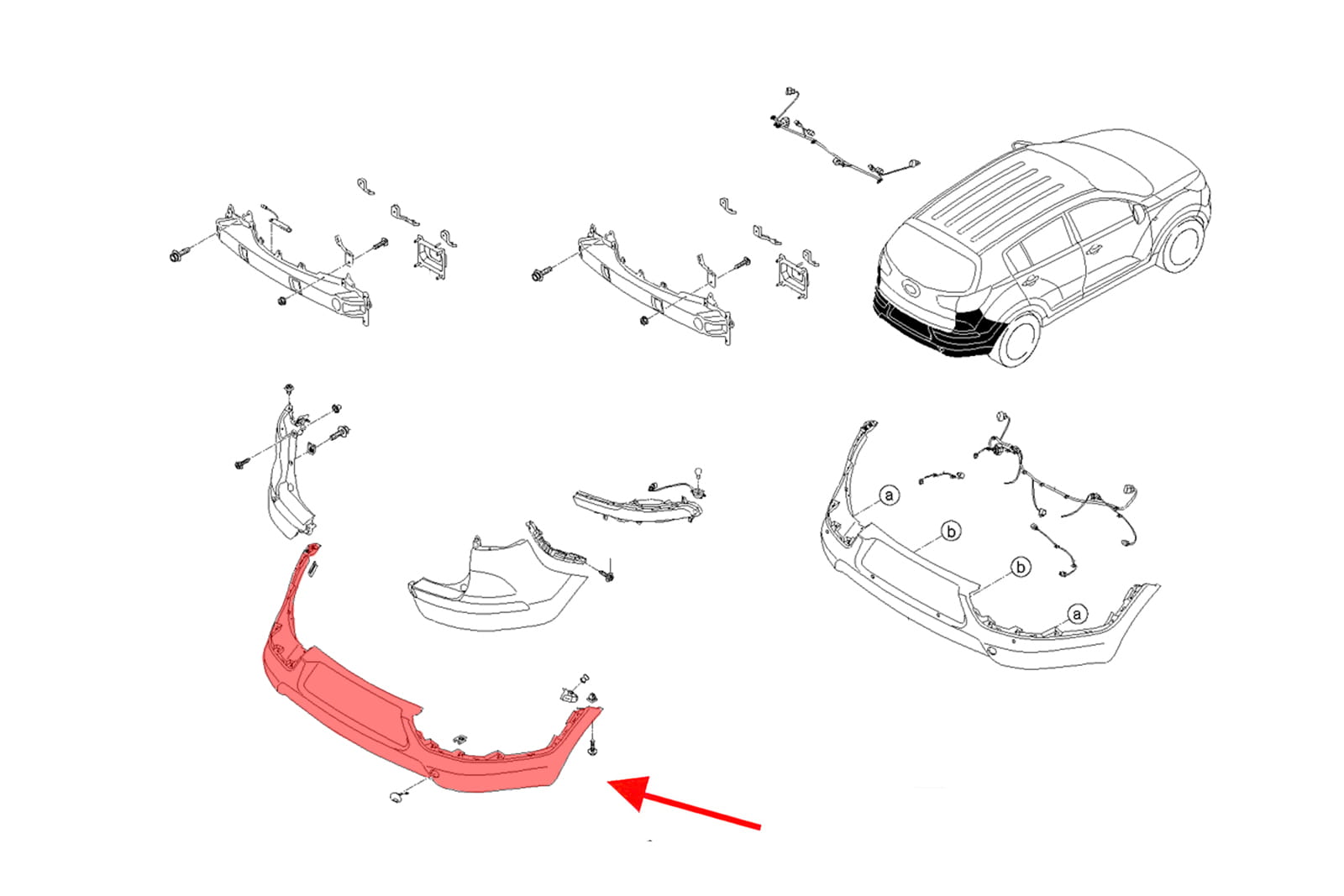 a
b
b
a