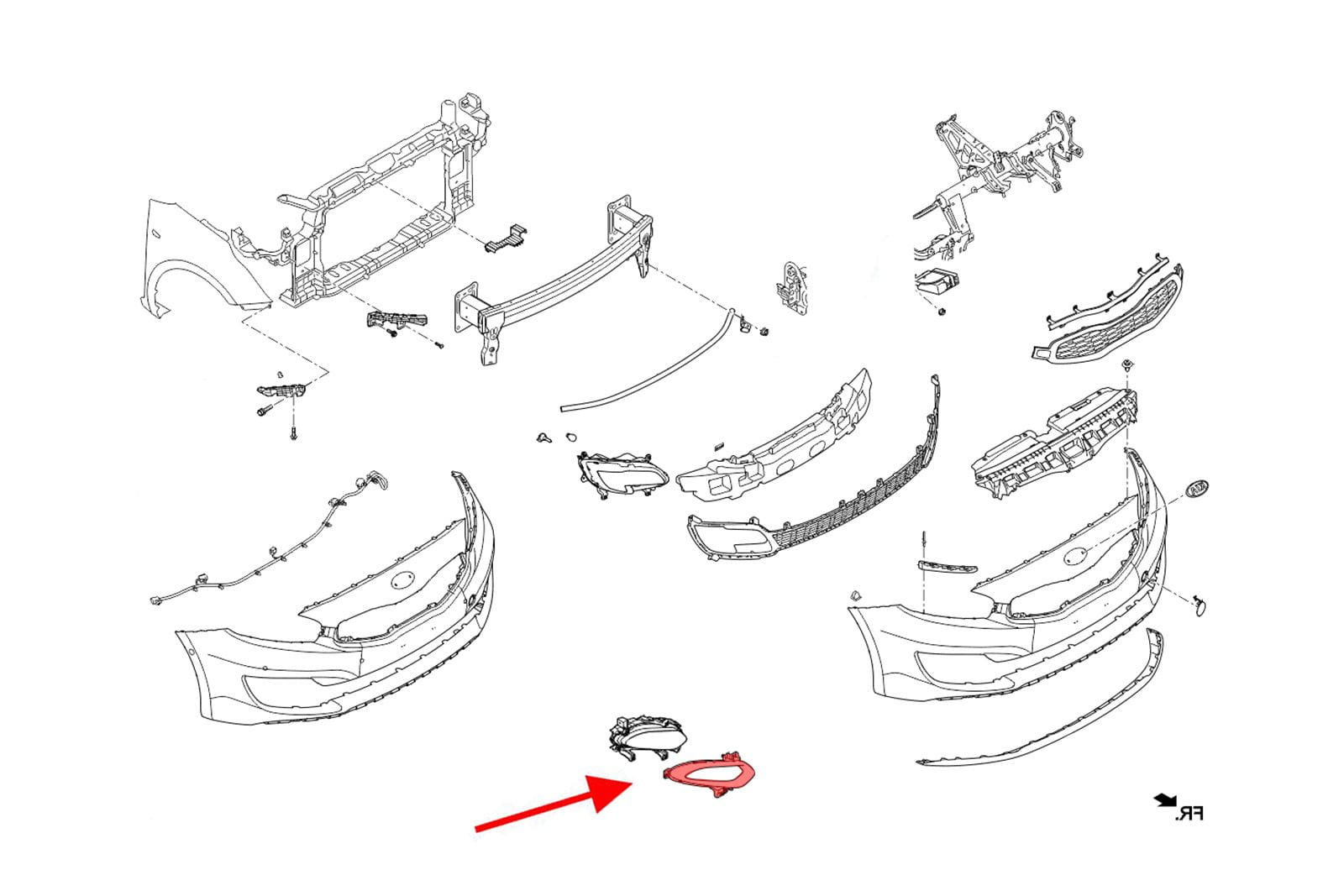 FR.