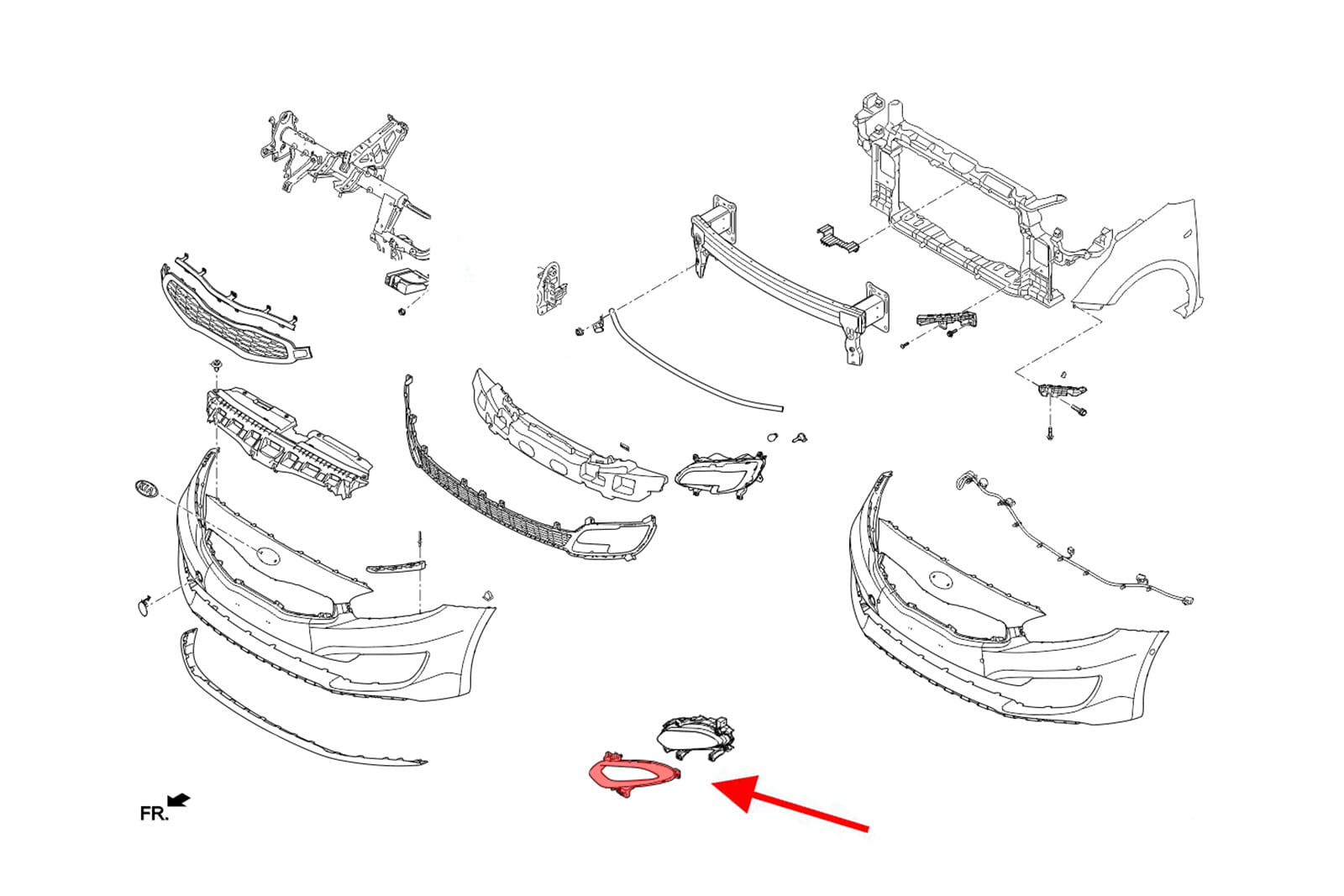 FR.