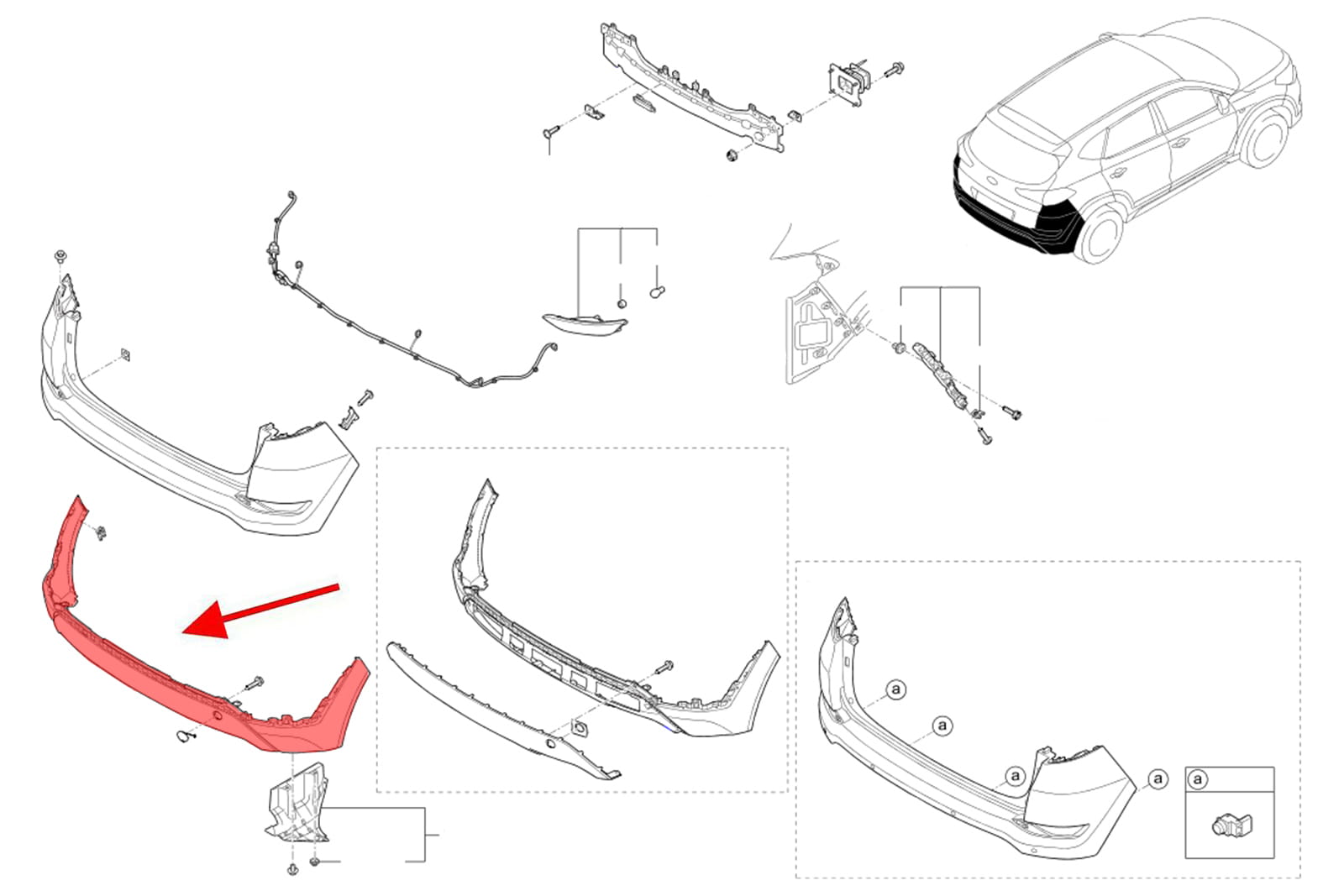 a
a
a
a
a