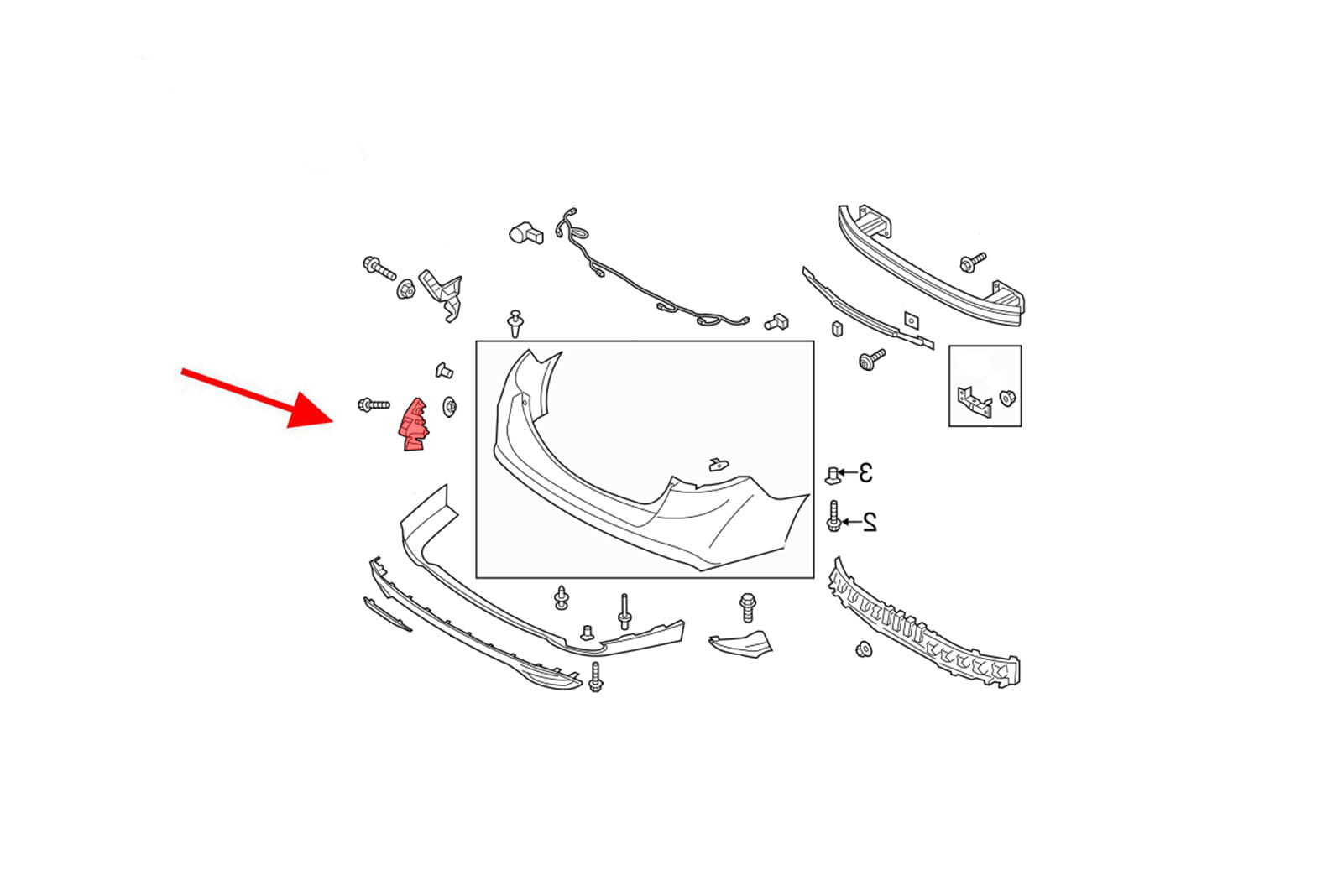 3
2