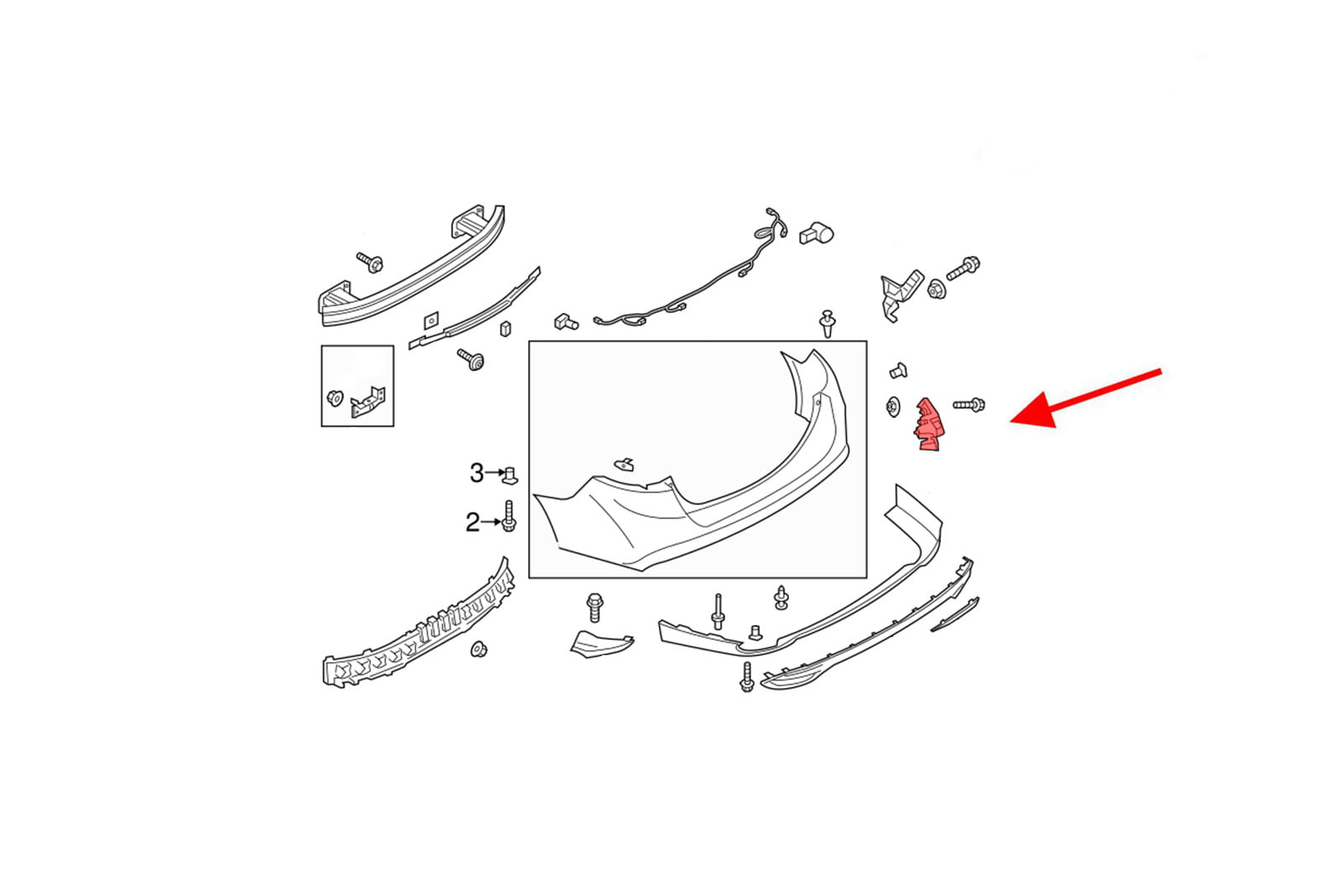 3
2