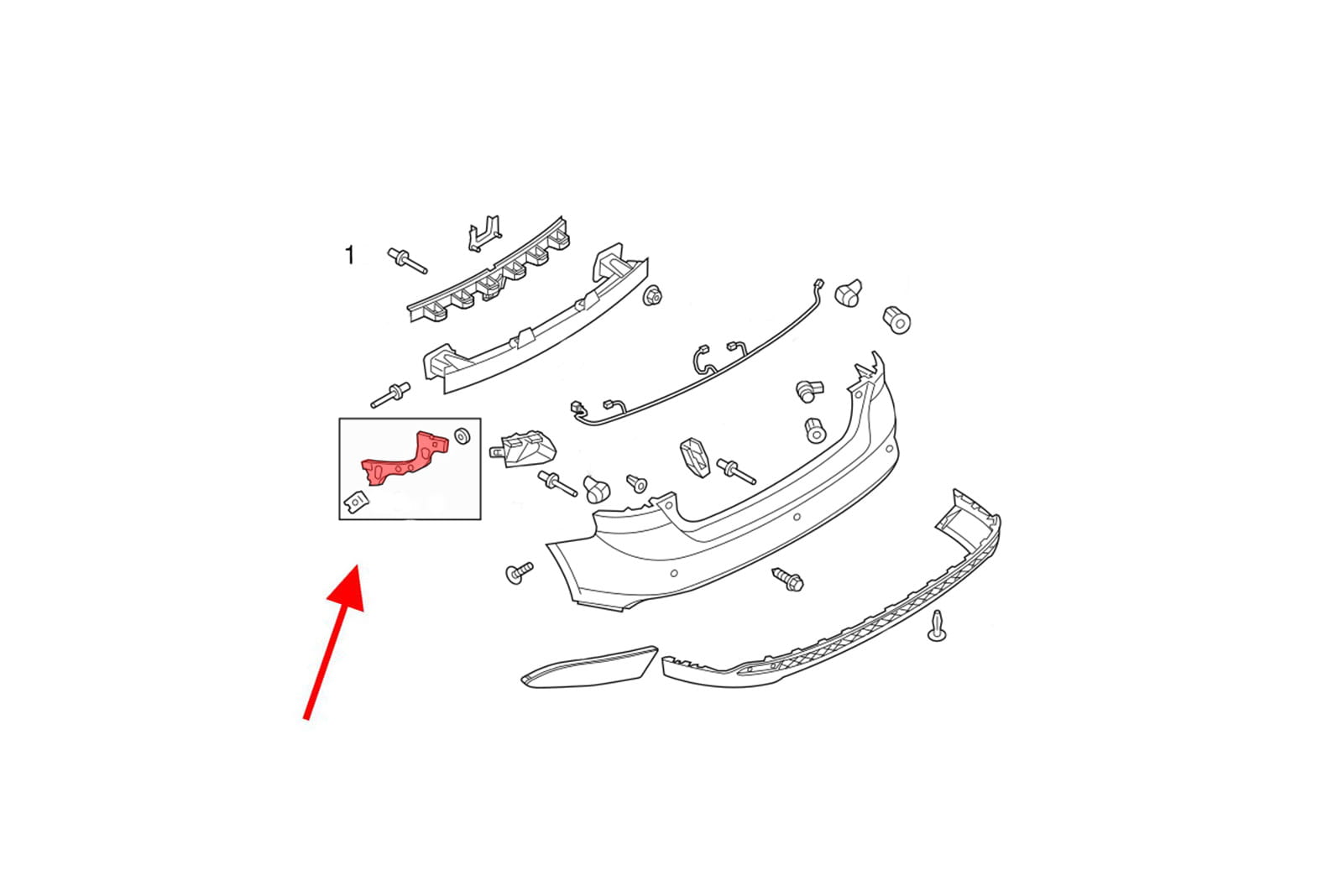 1