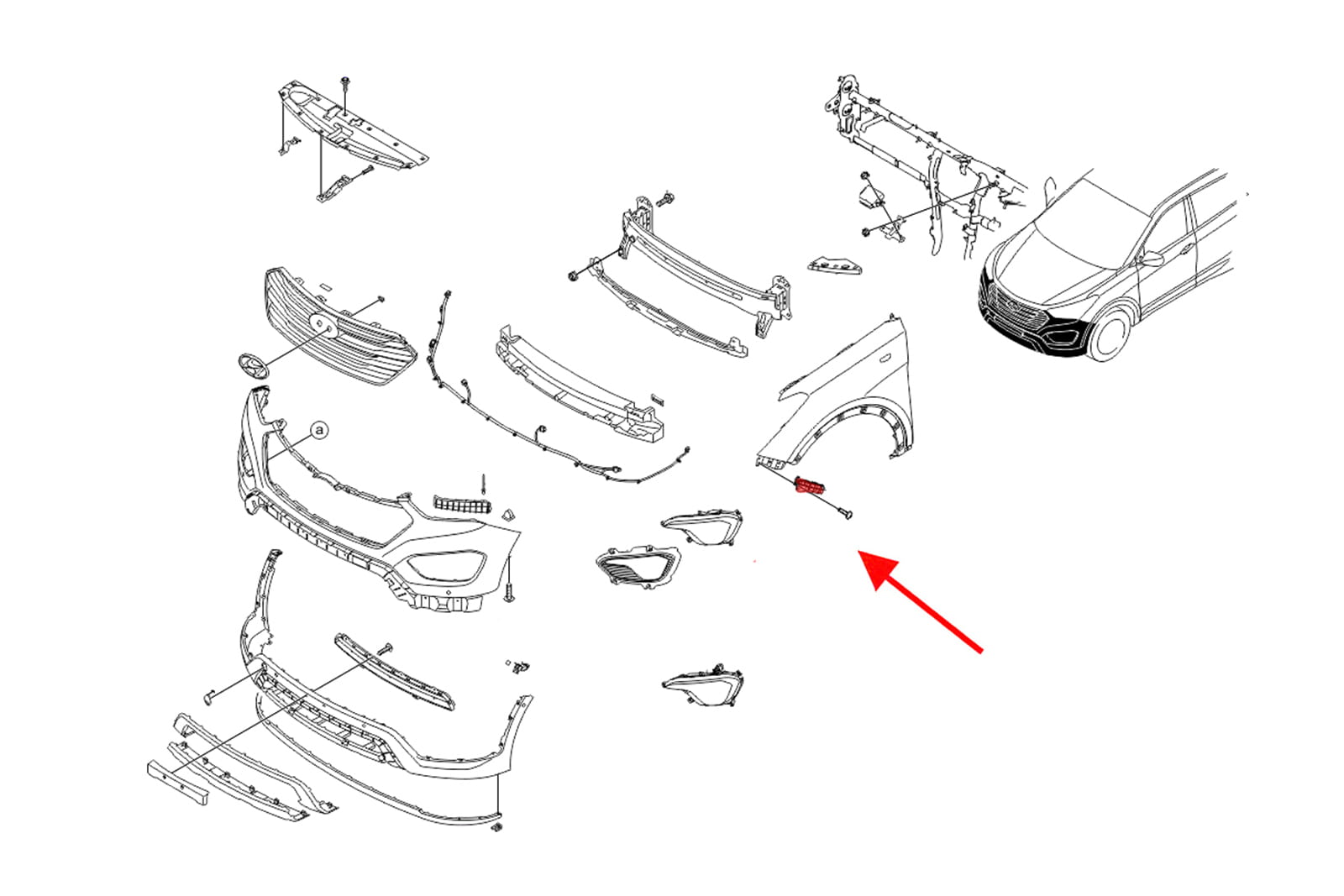 a