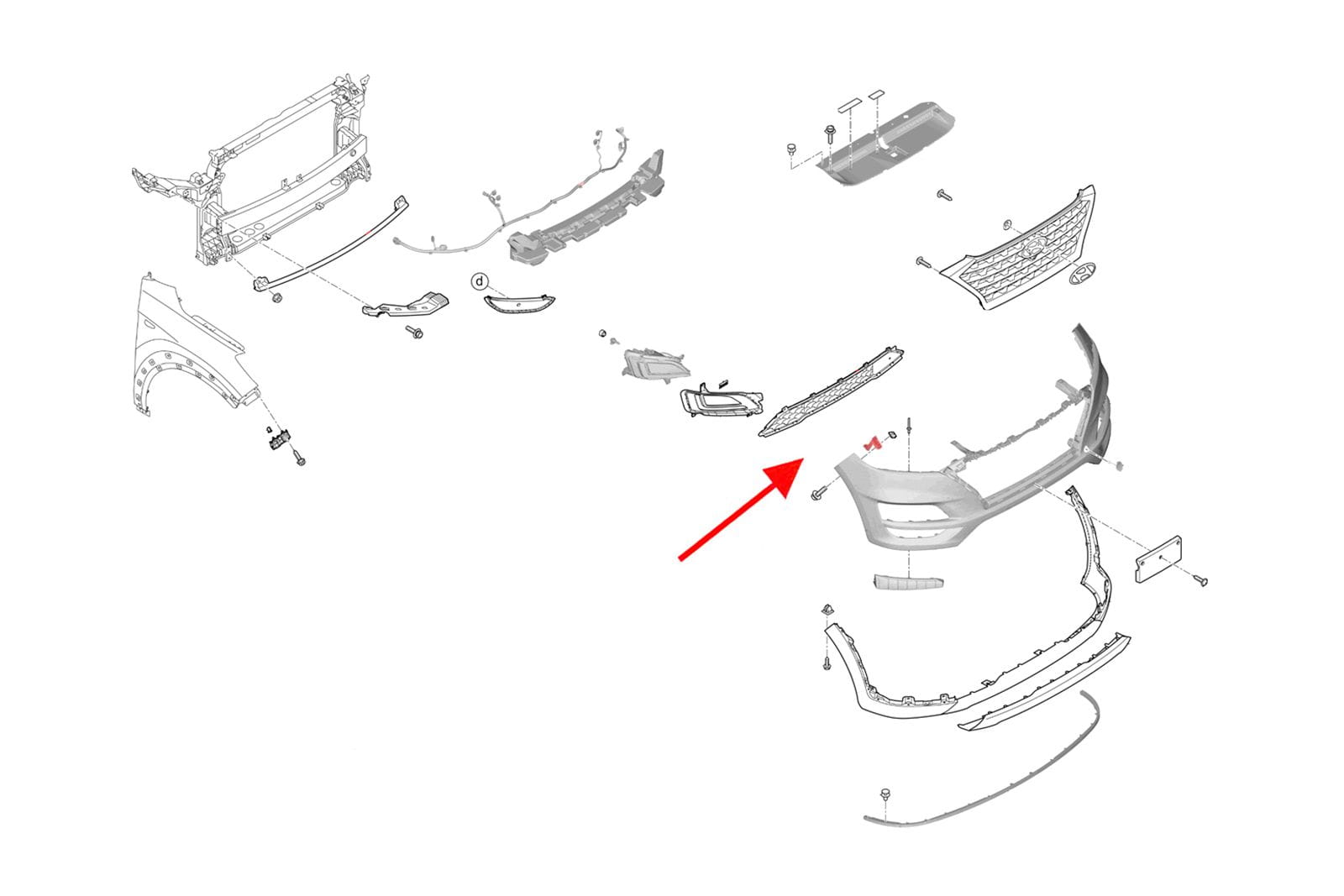 d