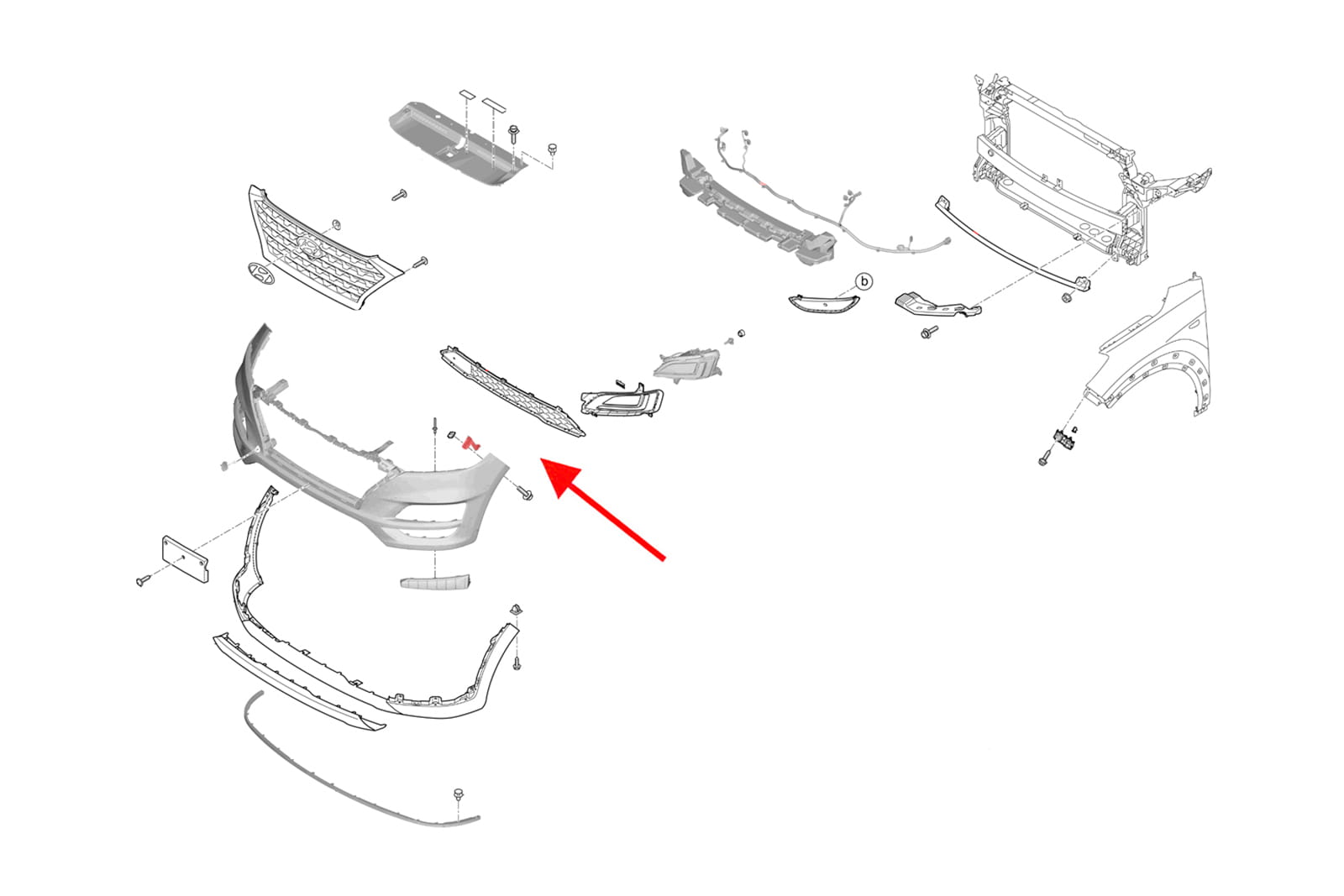 b