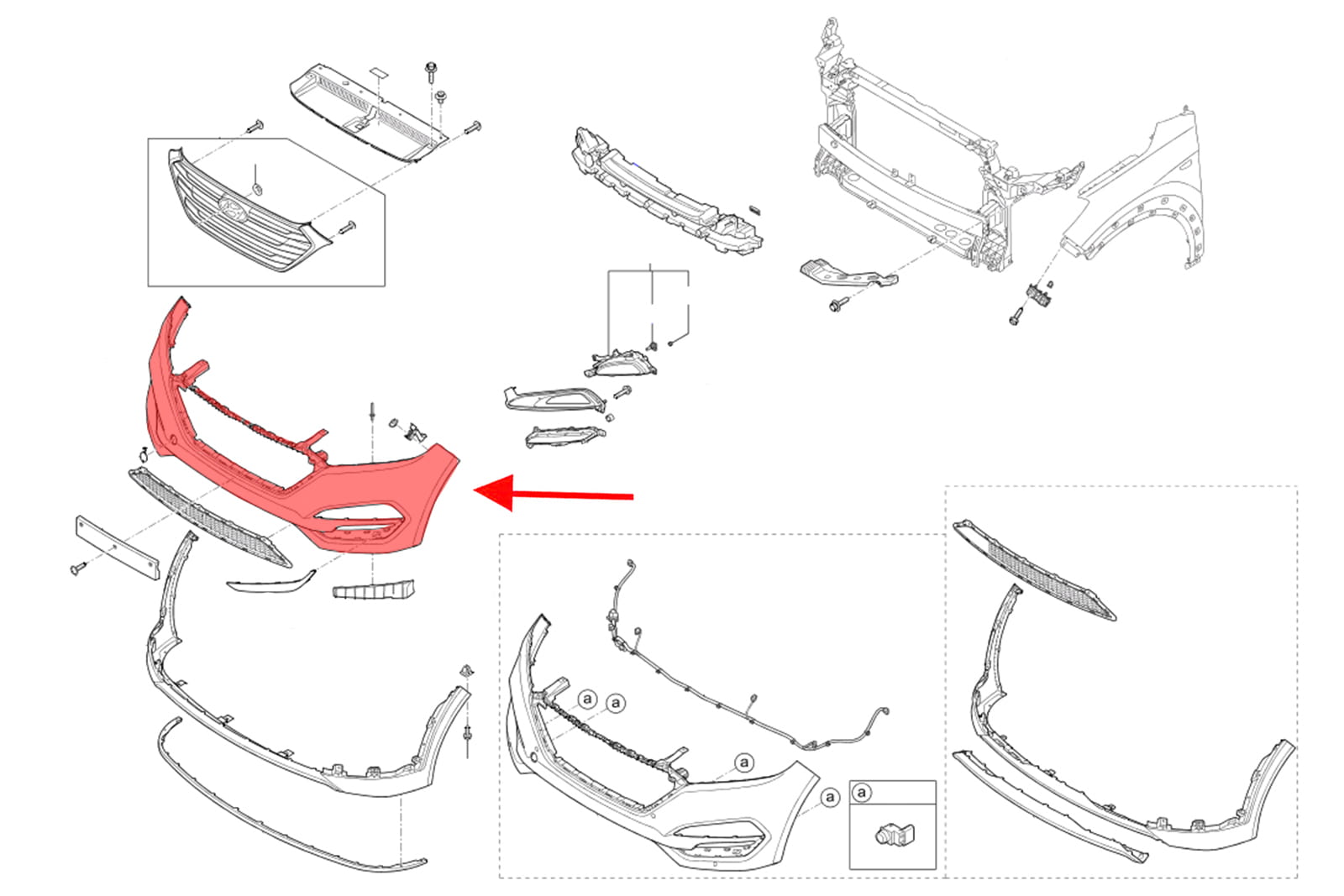 a
a
a
a
a