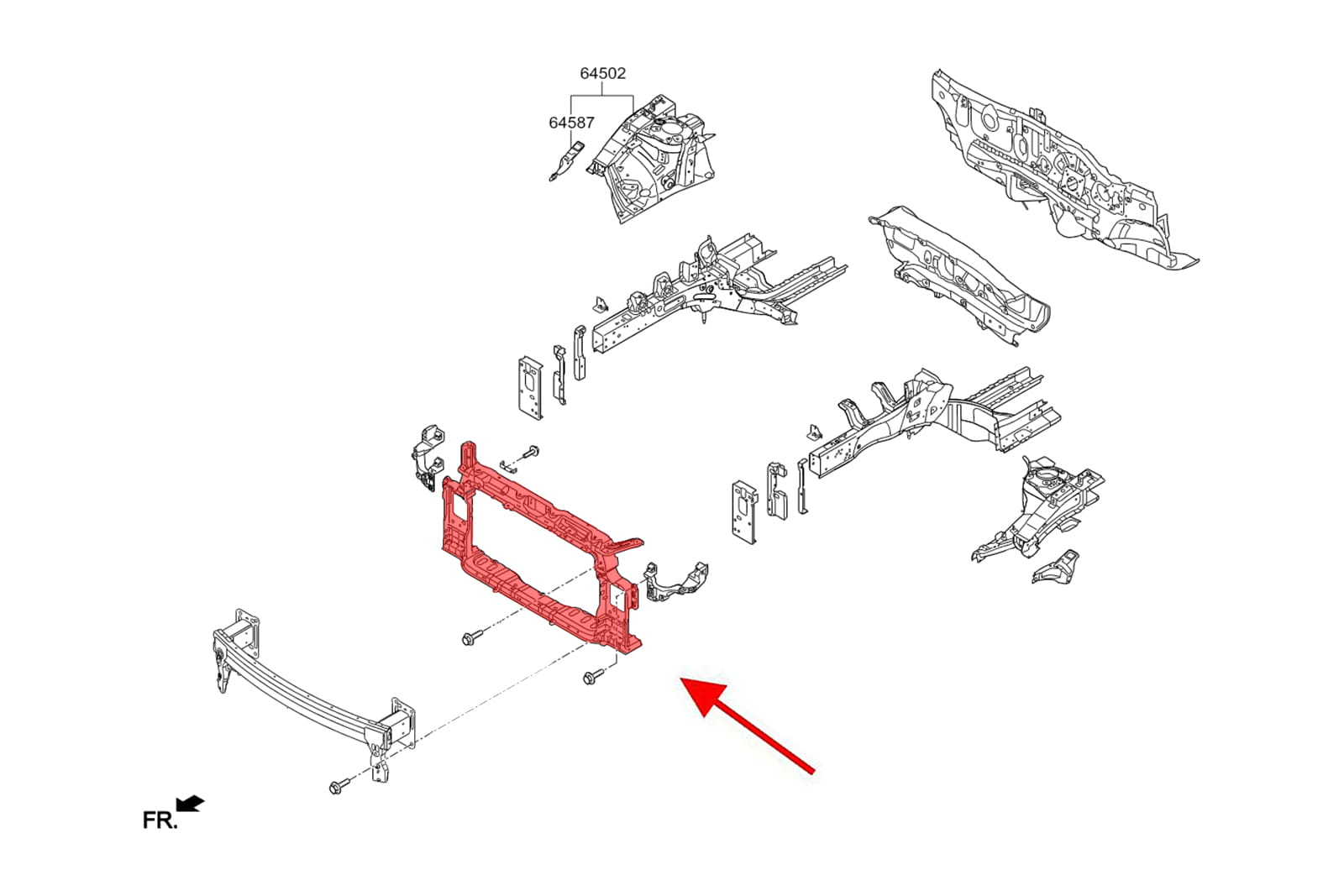 64502
64587
FR.