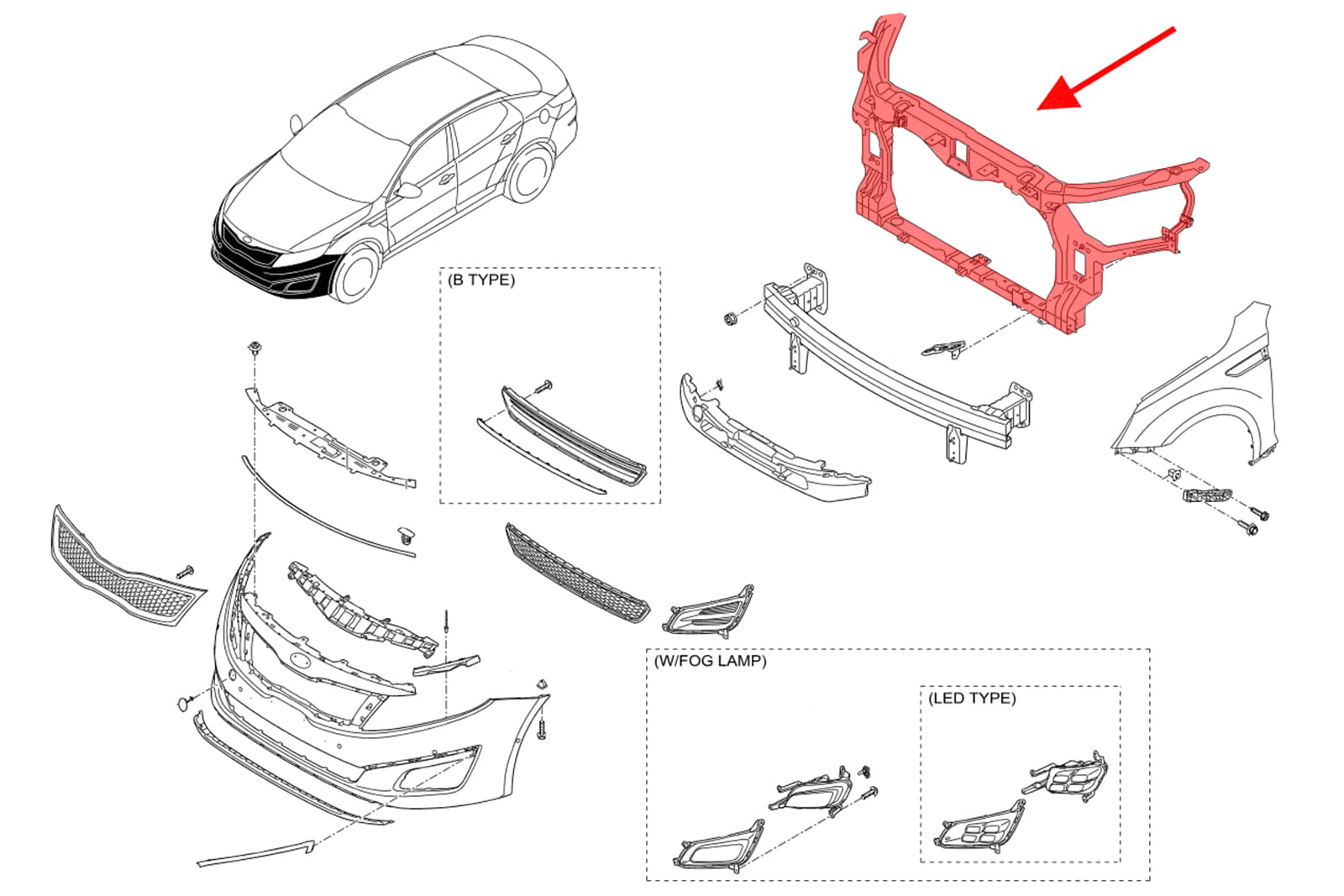 (B TYPE)

(W/FOG LAMP)

(LED TYPE)