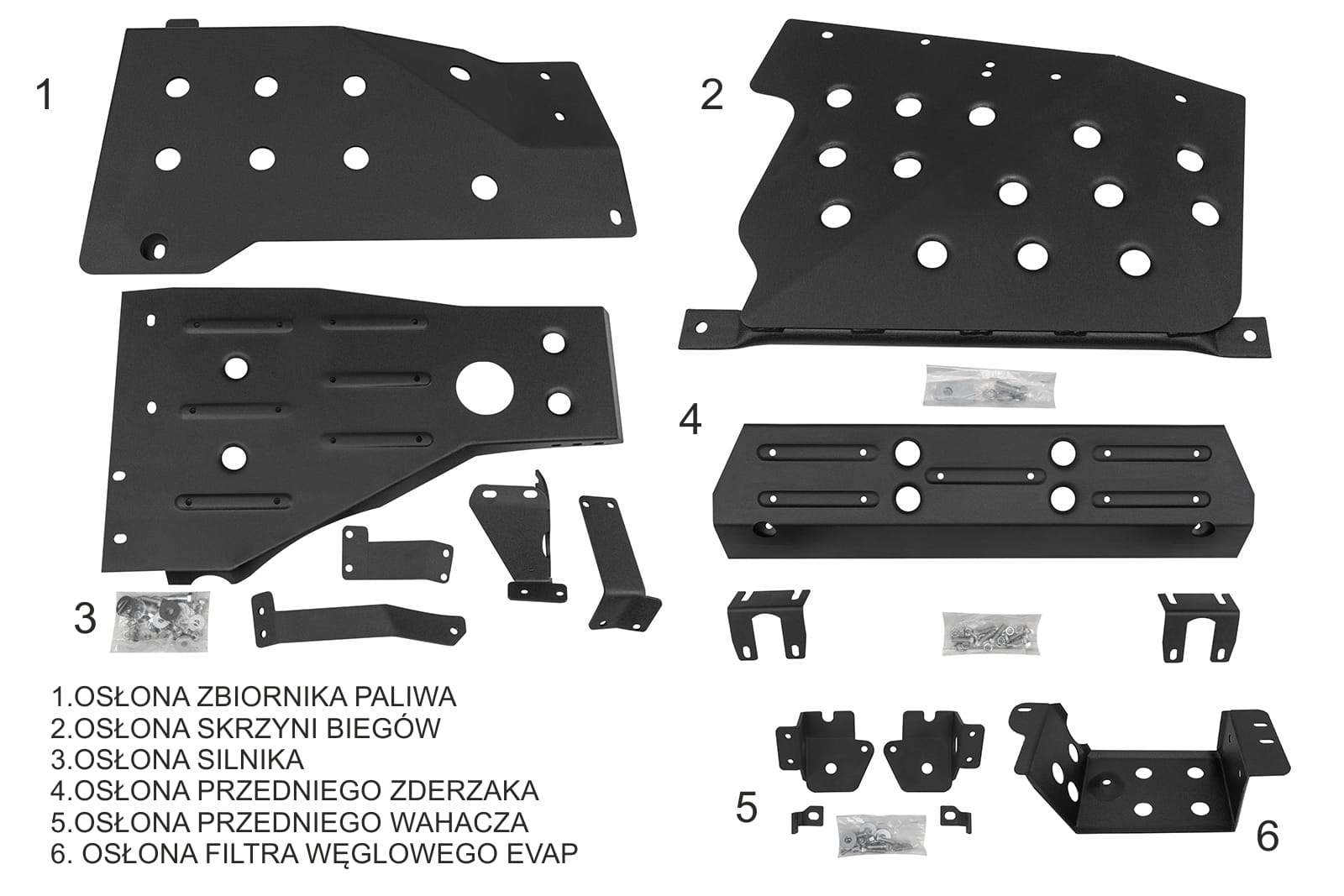 1

2

4

3

1.OSŁONA ZBIORNIKA PALIWA
2.OSŁONA SKRZYNI BIEGÓW
3.OSŁONA SILNIKA
4.OSŁONA PRZEDNIEGO ZDERZAKA
5.OSŁONA PRZEDNIEGO WAHACZA
6. OSŁONA FILTRA WĘGLOWEGO EVAP

5

6