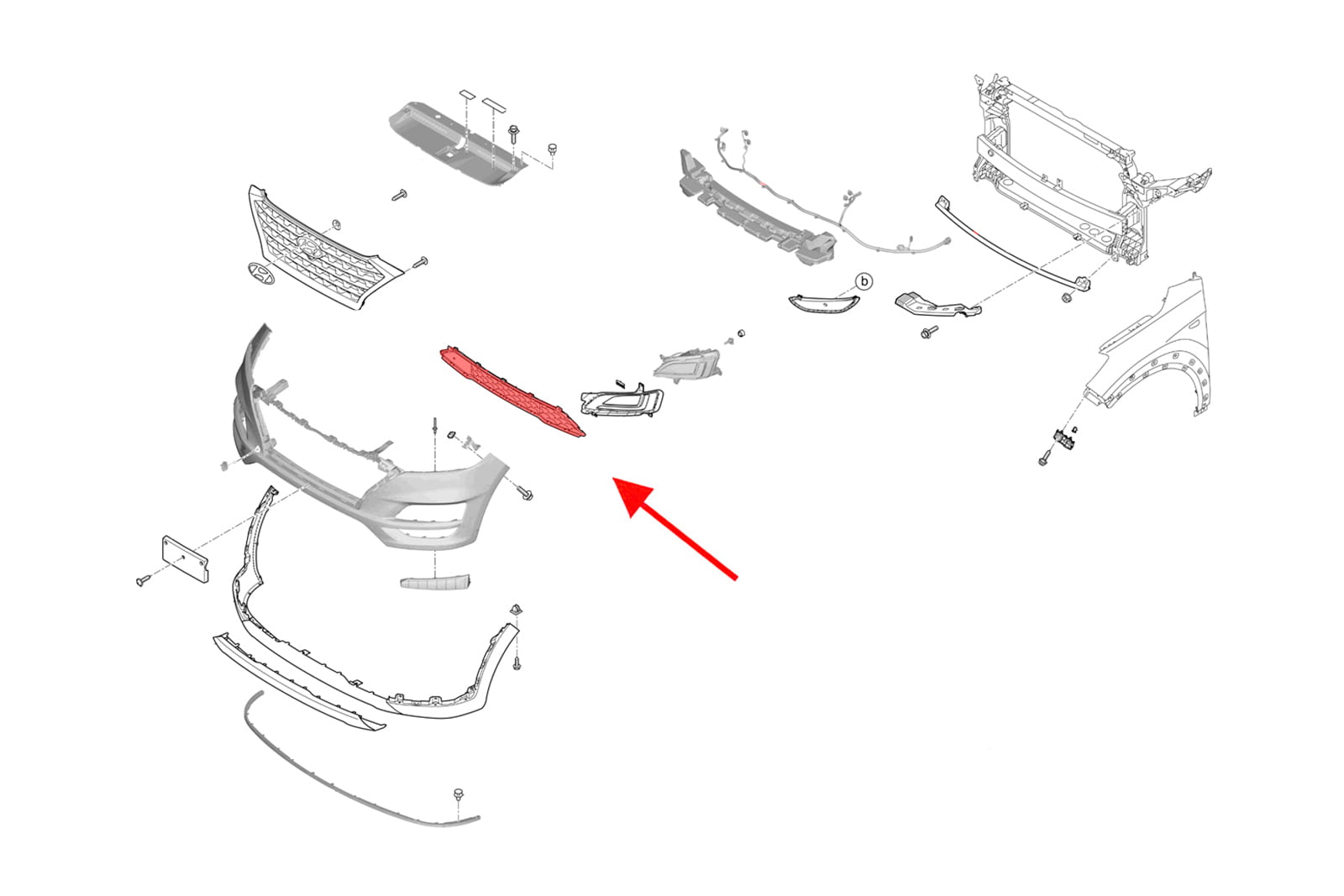 b