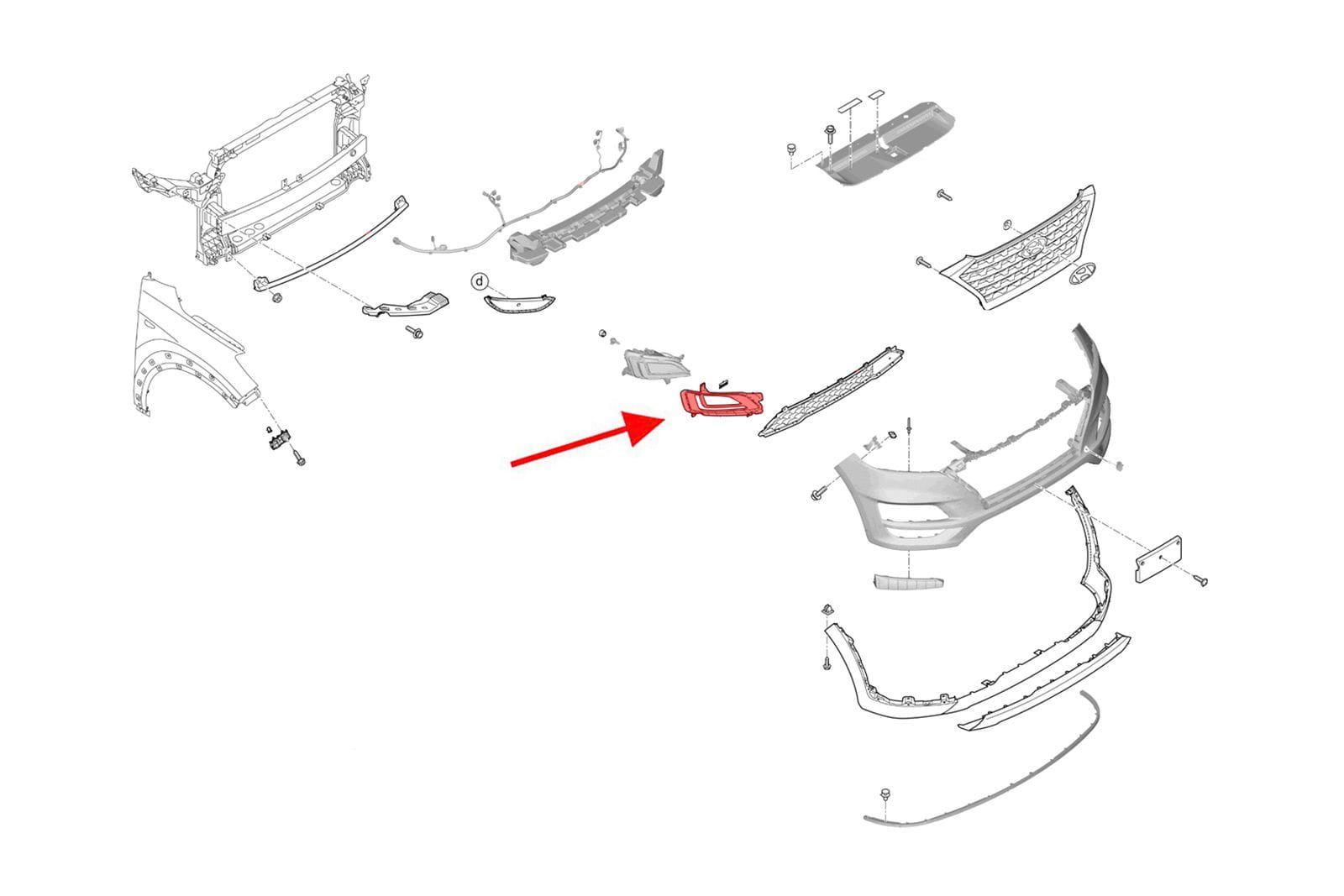 d