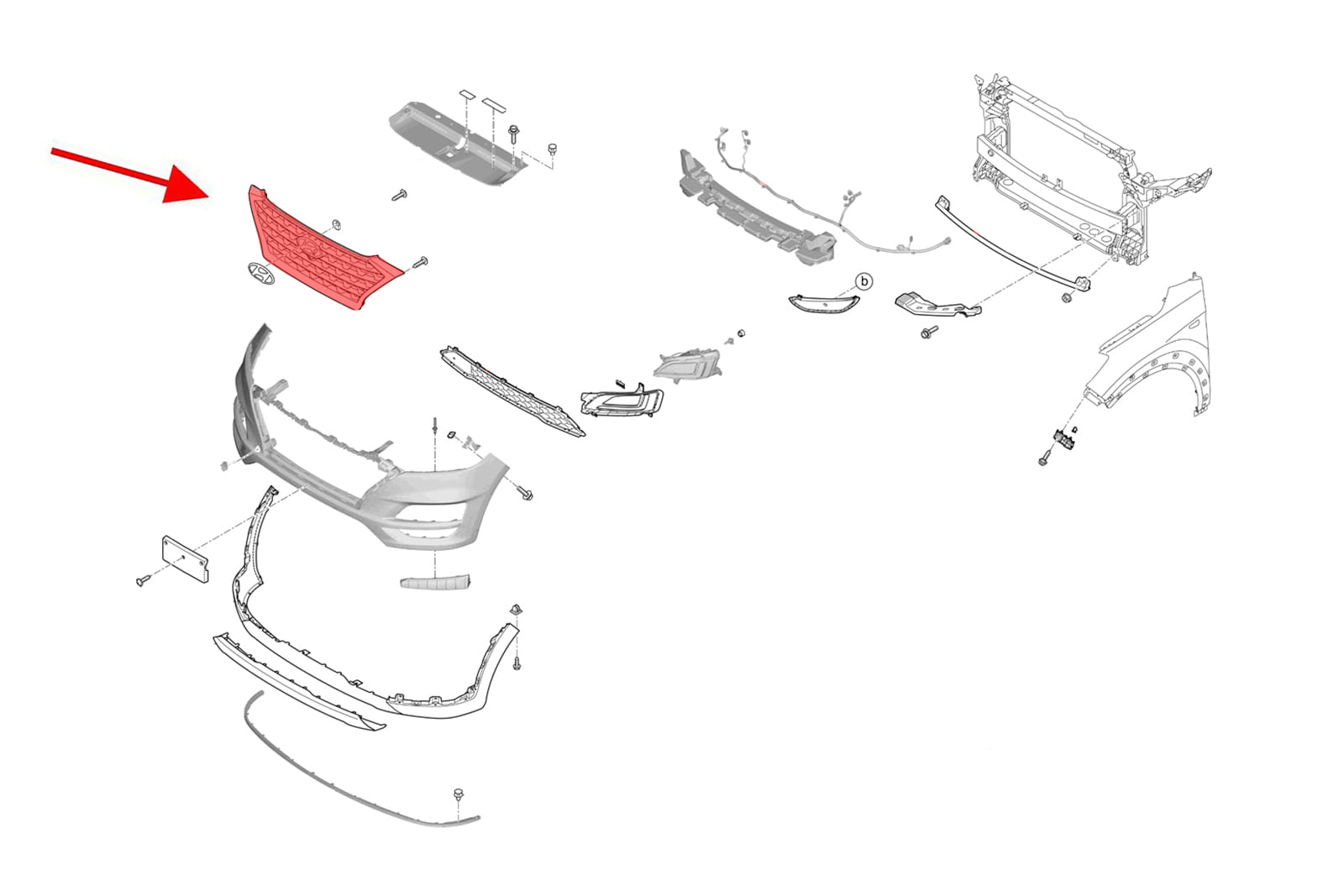 b