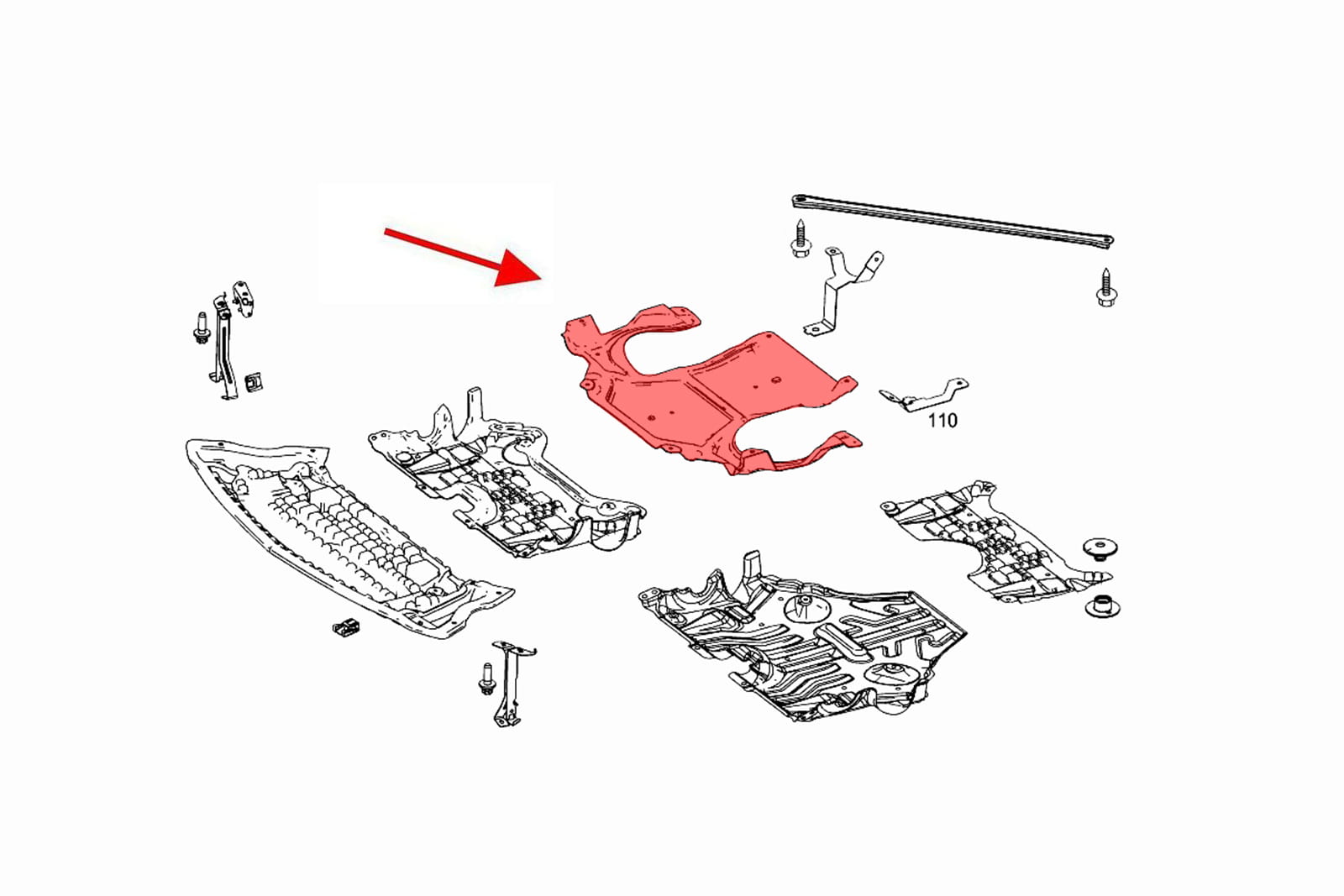 110