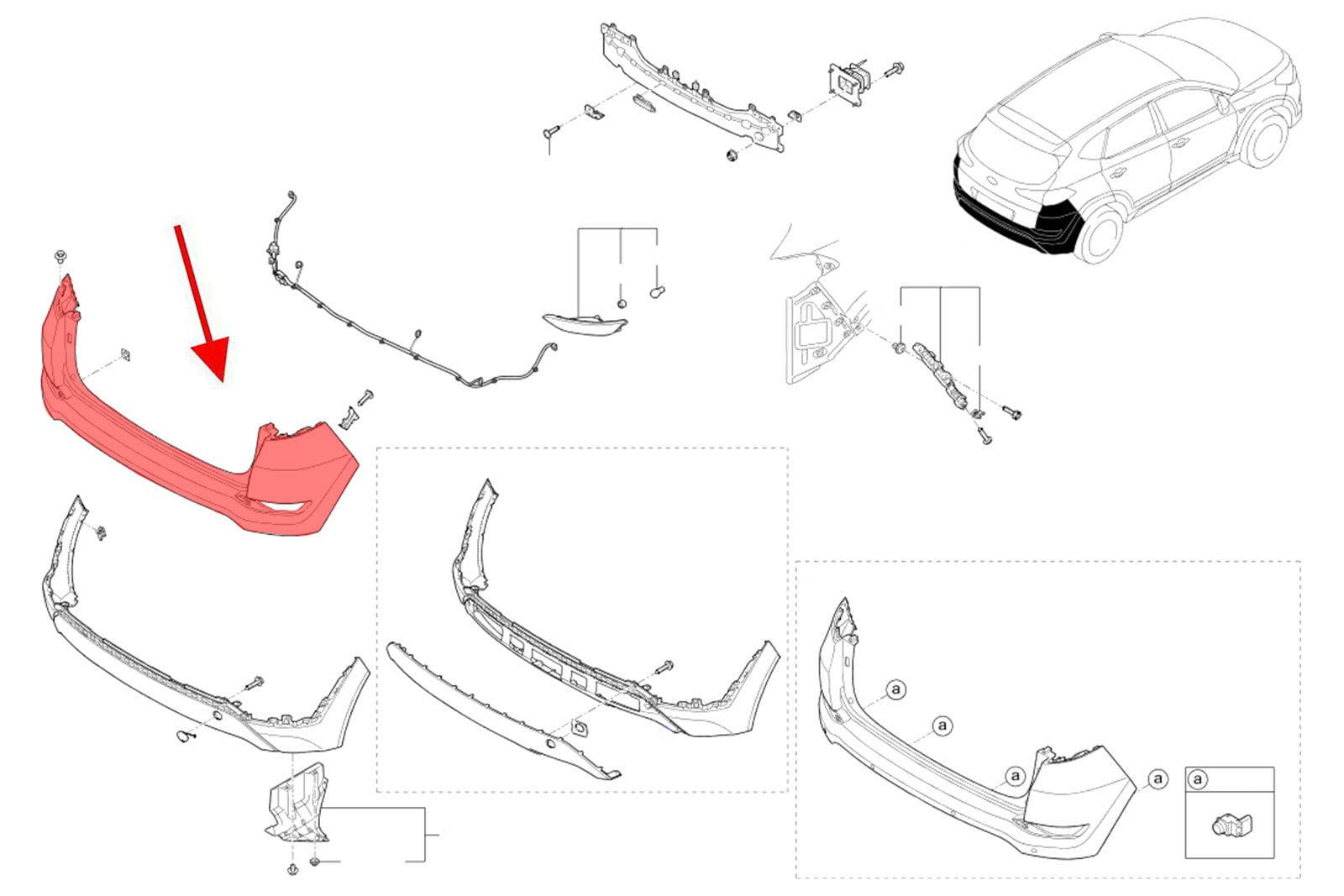 a
a
a
a
a