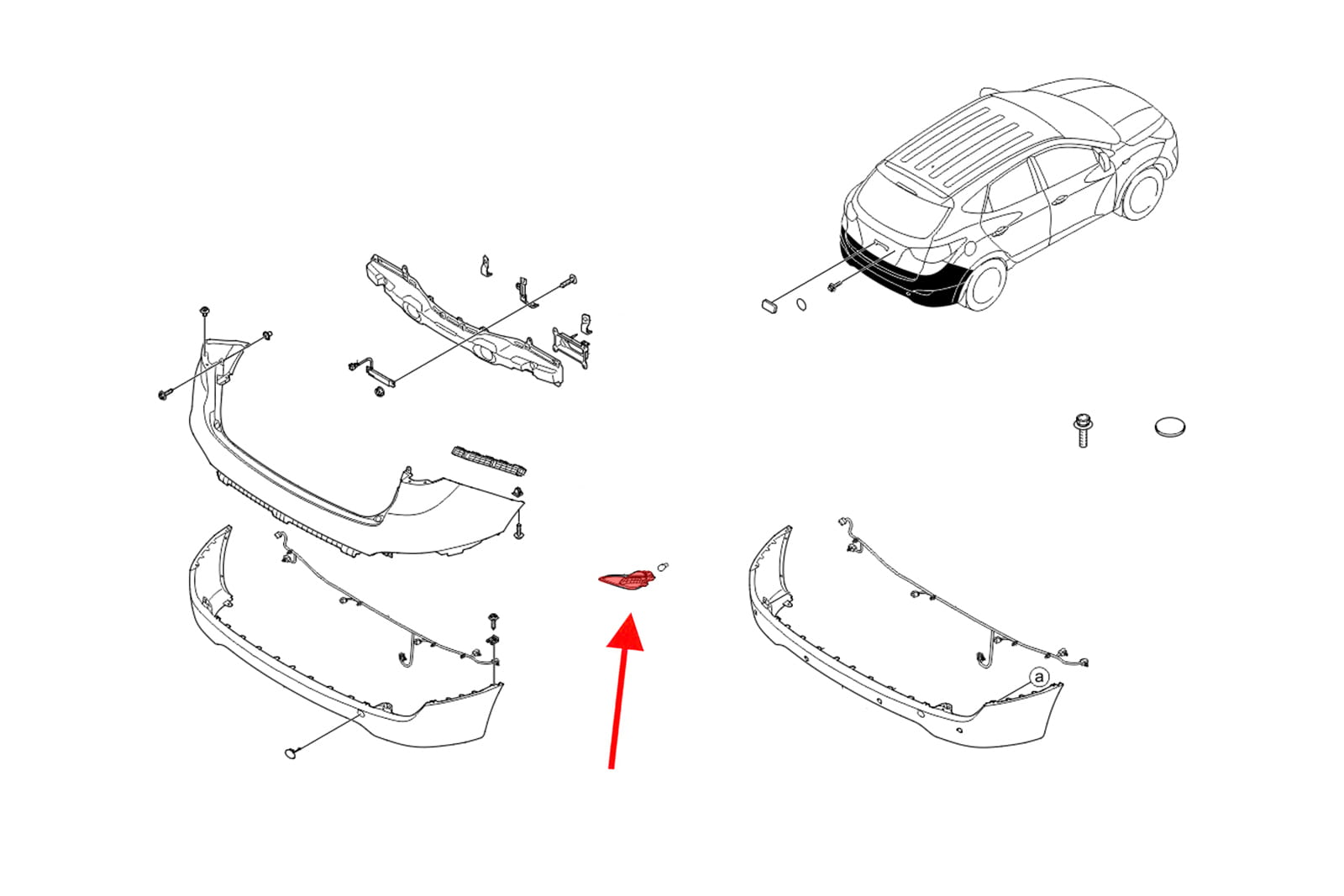 a