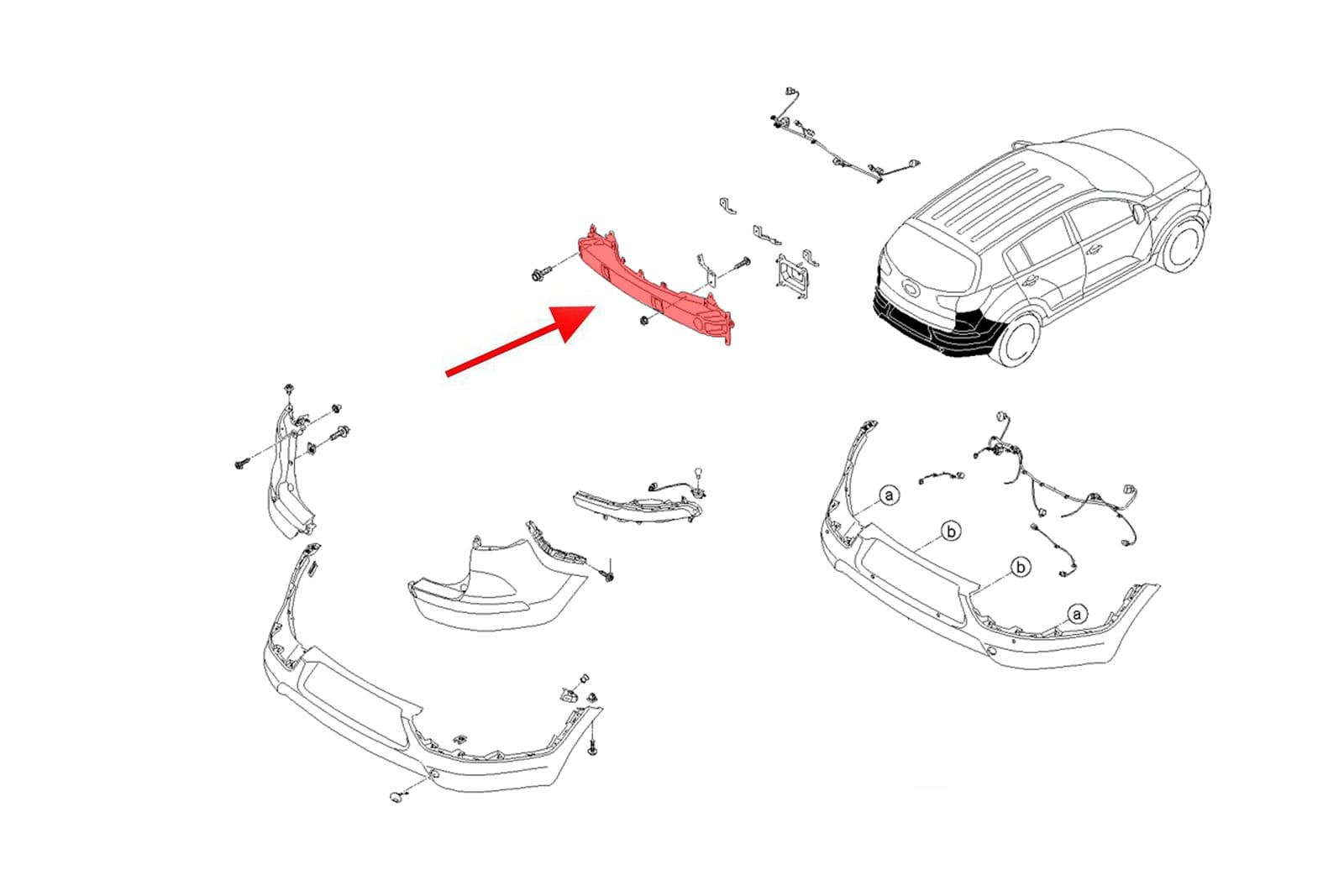 a

b

b

a