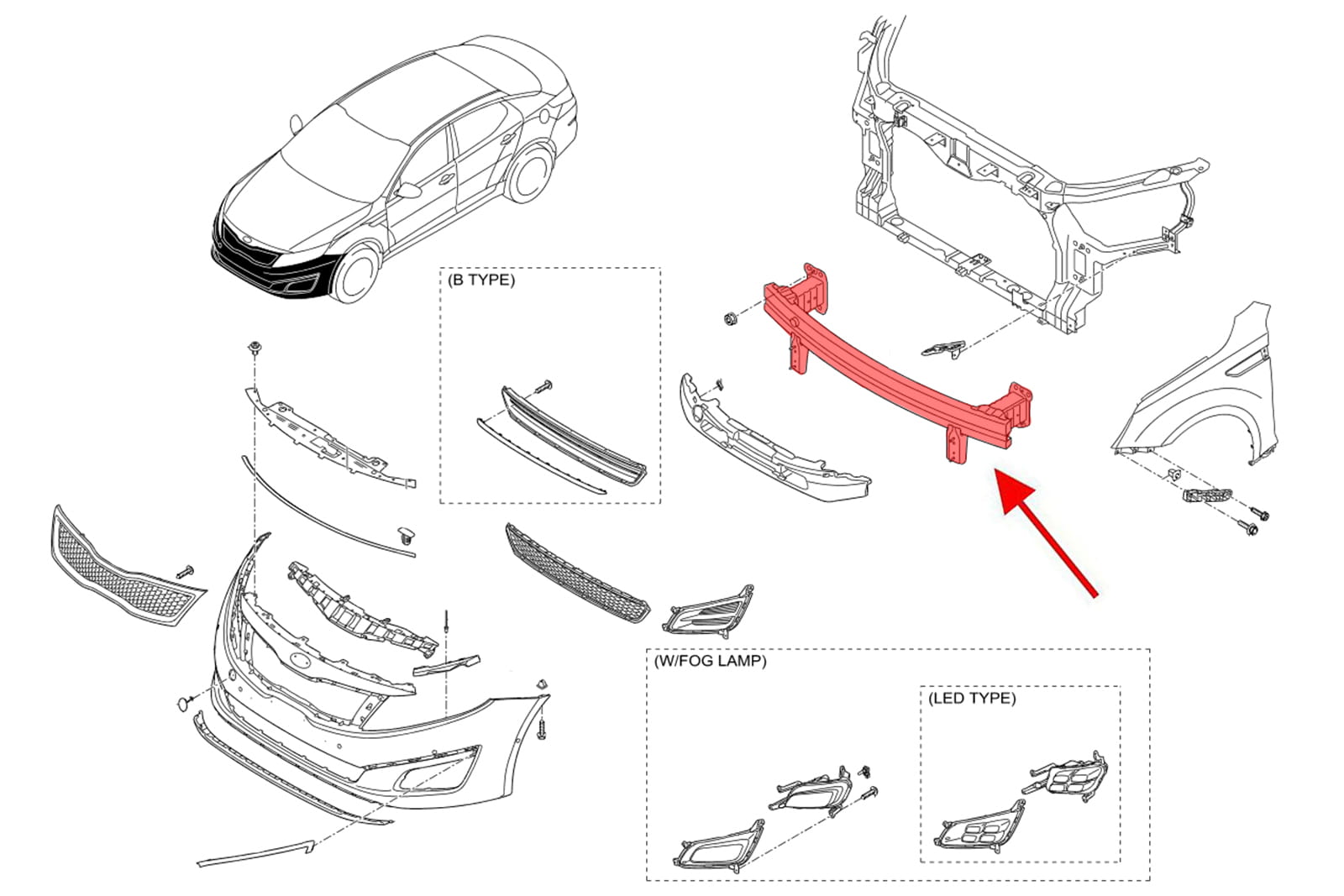 (B TYPE)

(W/FOG LAMP)

(LED TYPE)