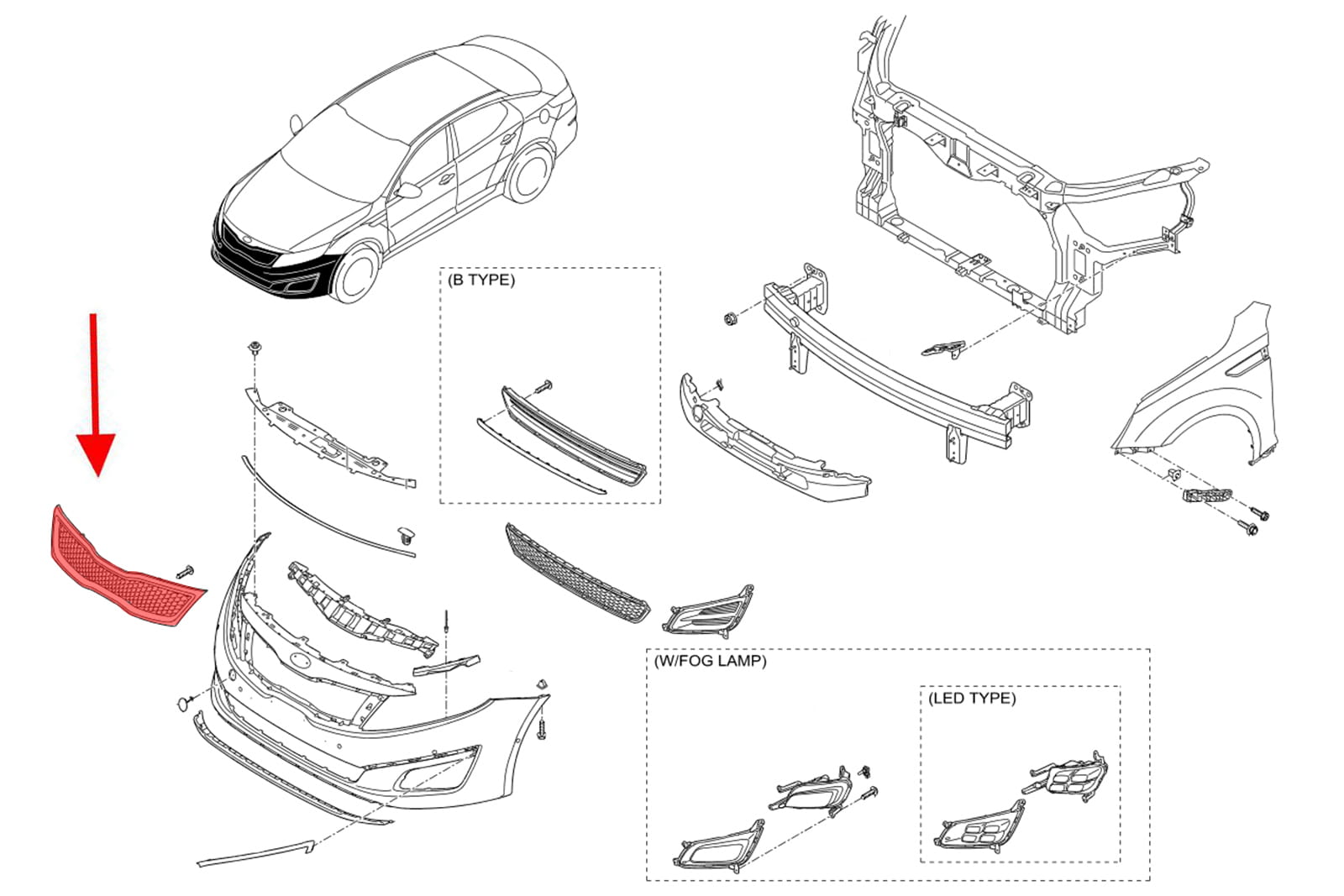 (B TYPE)

(W/FOG LAMP)

(LED TYPE)