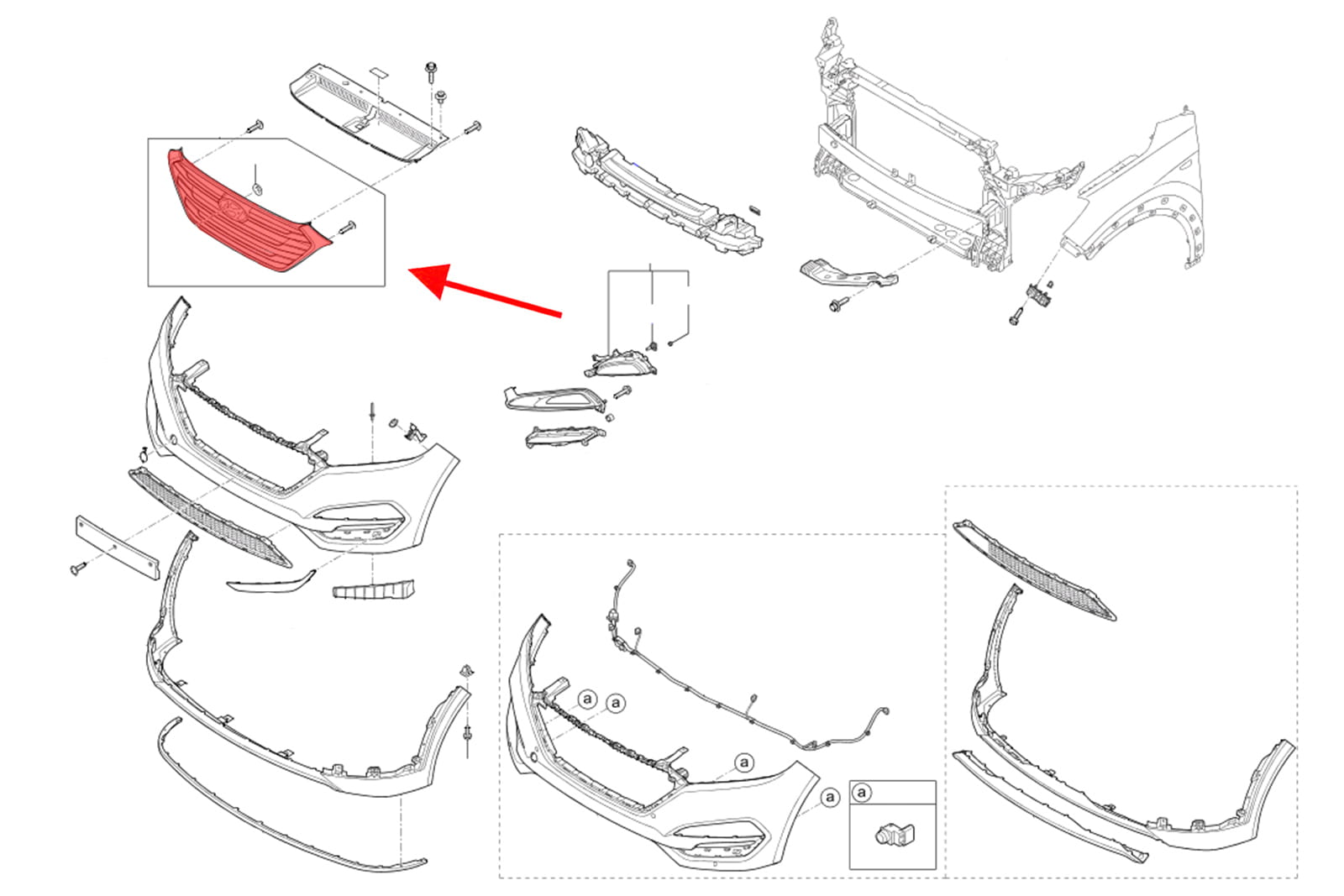 a
a
a
a
a