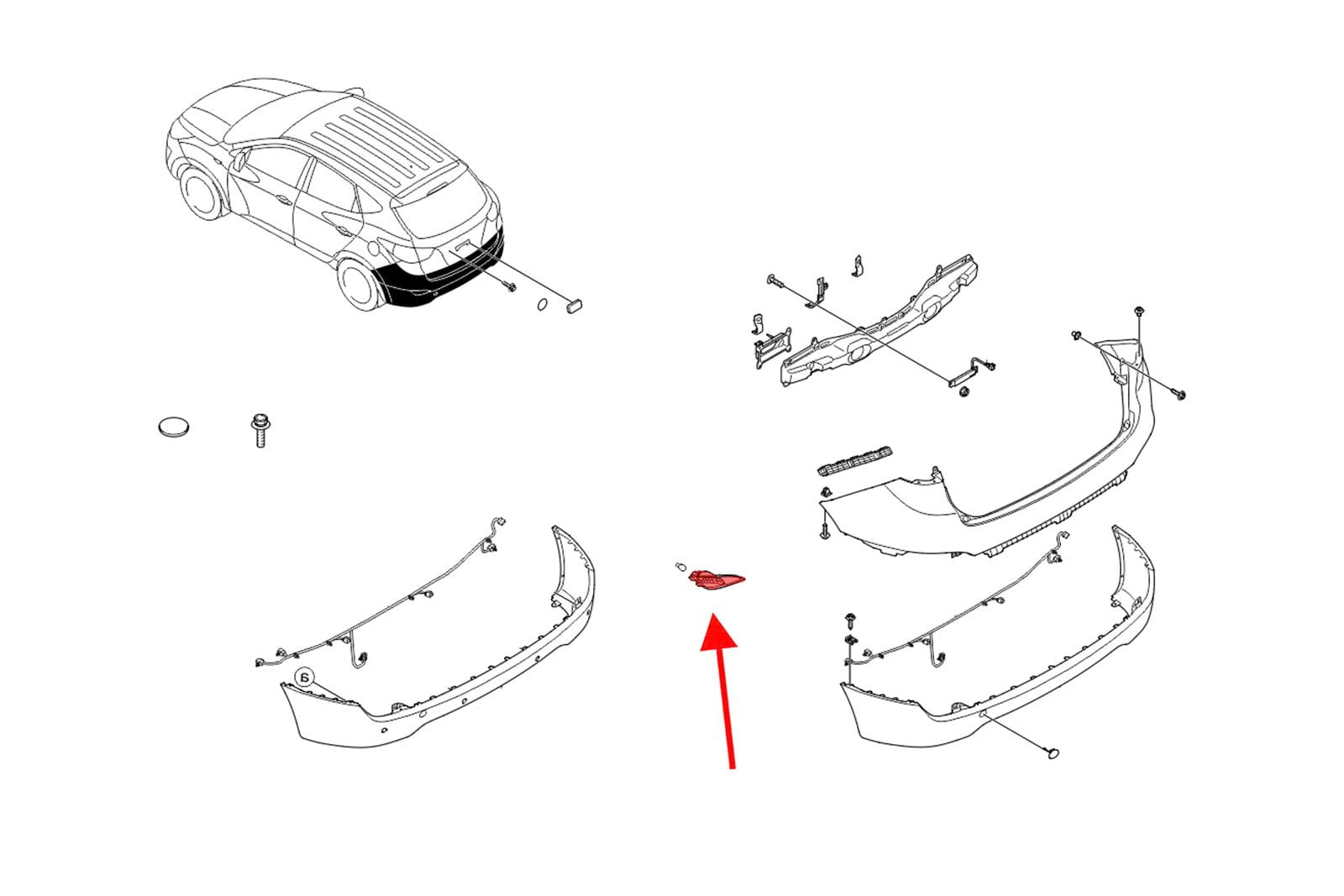 Б