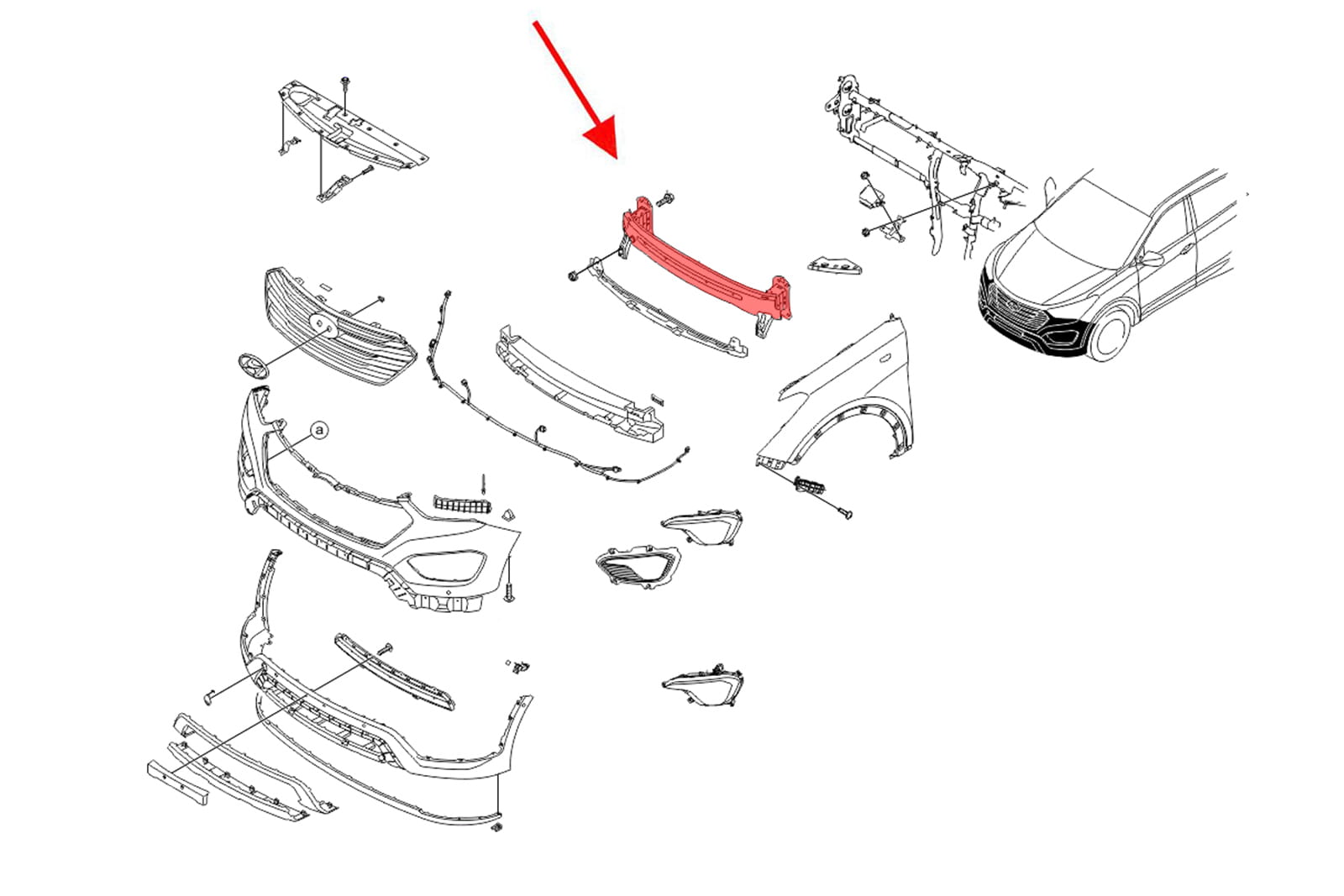 a