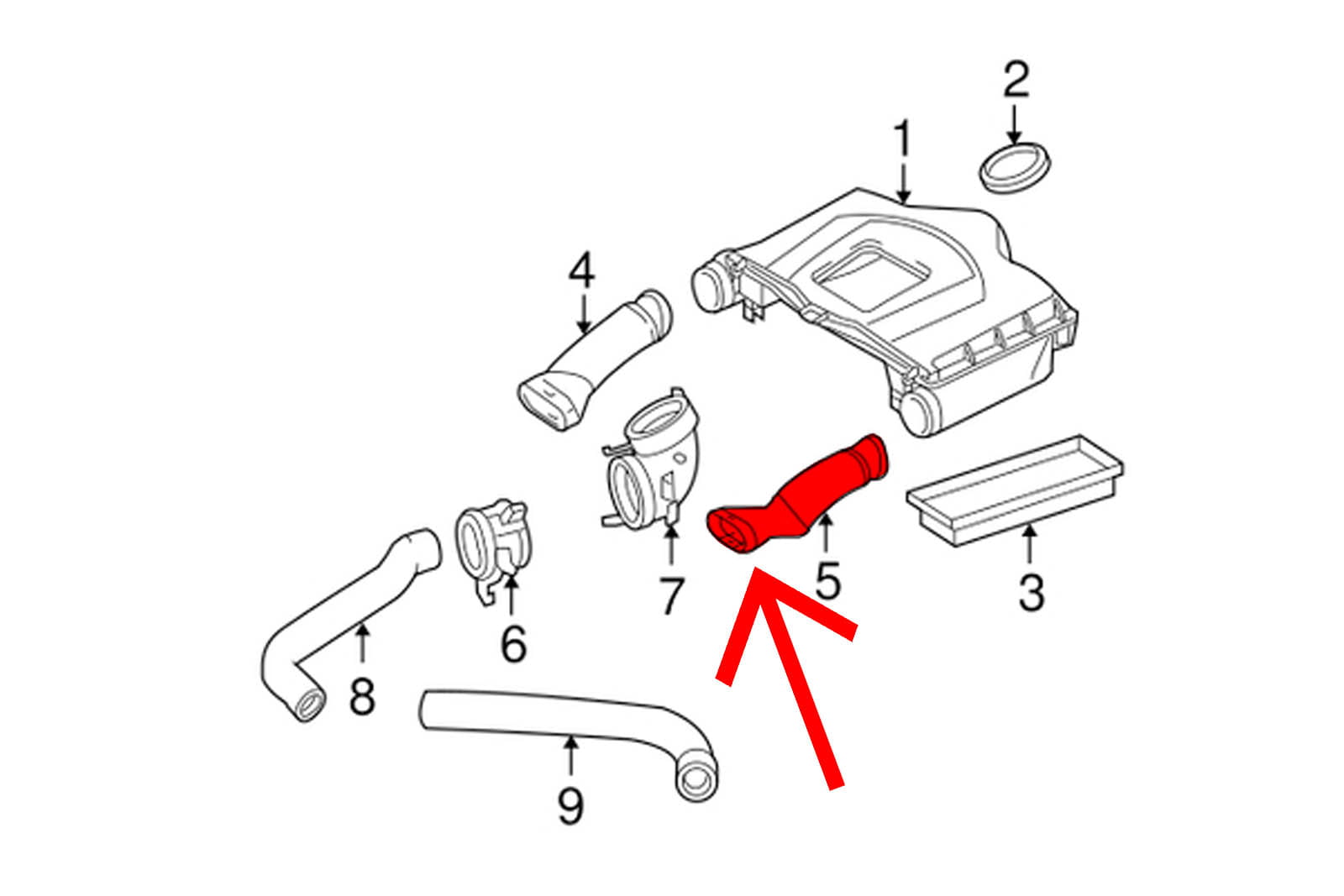 2
1
4
7
5
3
6
8
9