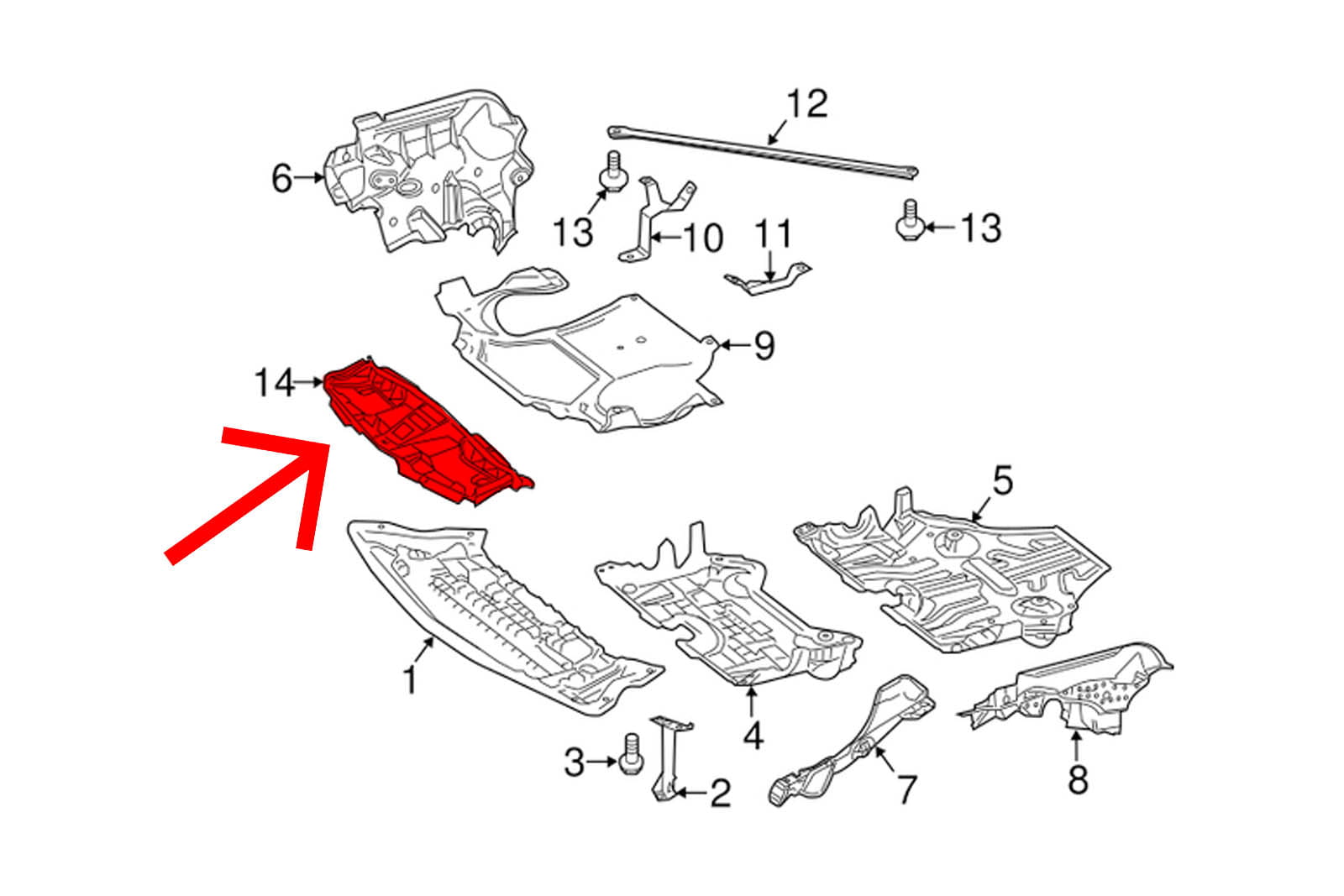 12
6
13
10
11
13
9
14
5
1
4
3
2
7
8