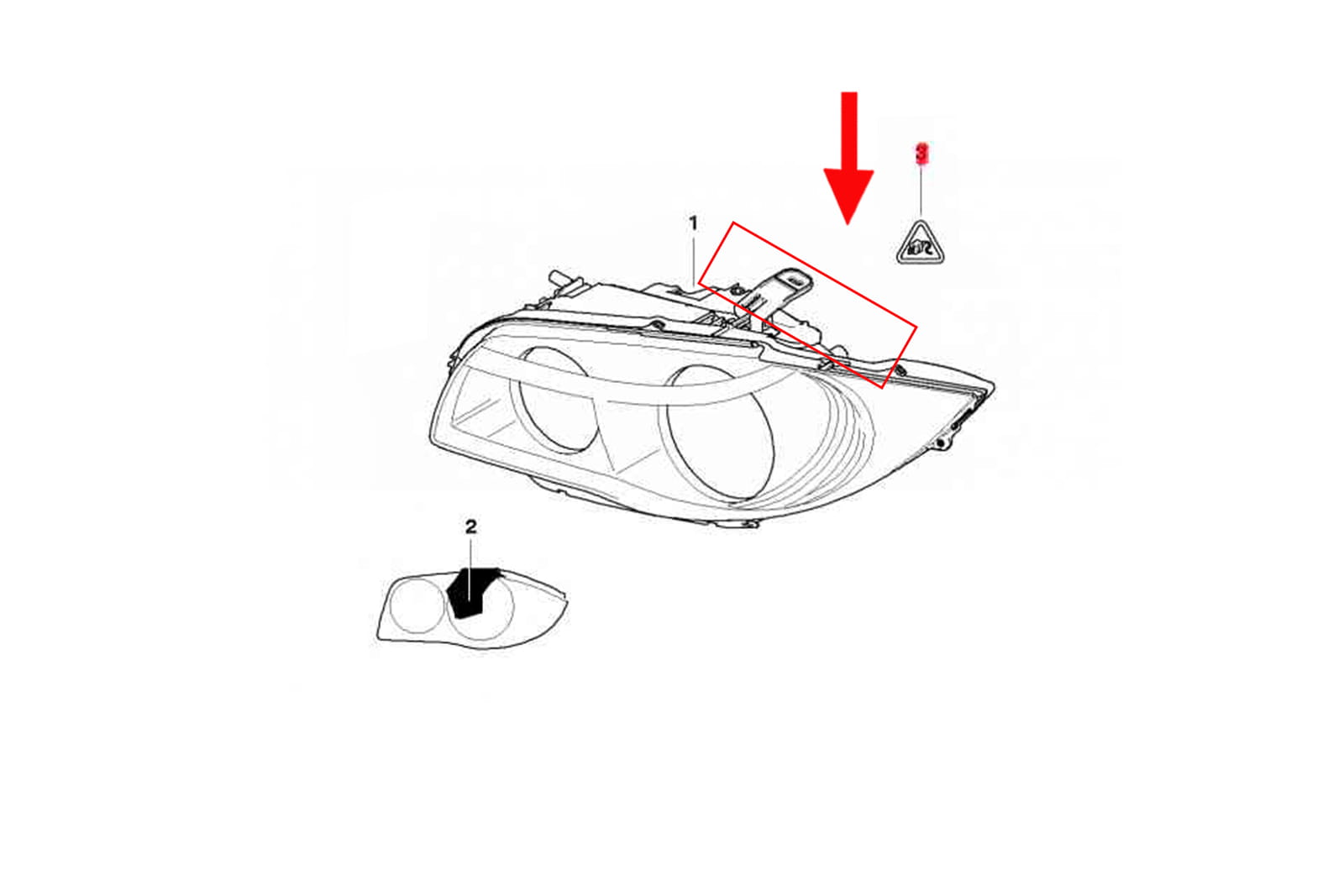 3

1

2