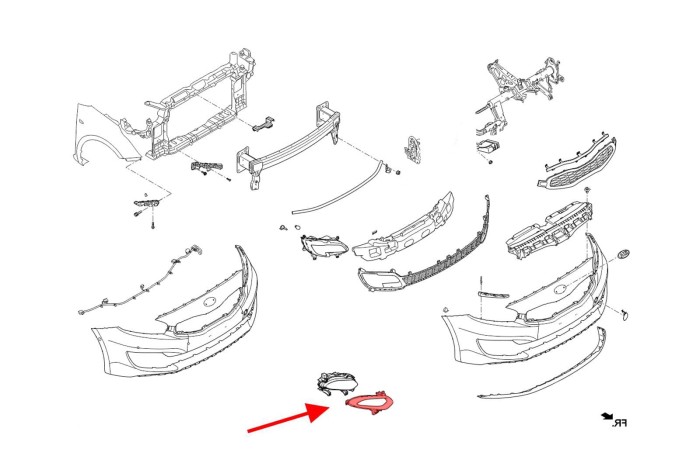 FR