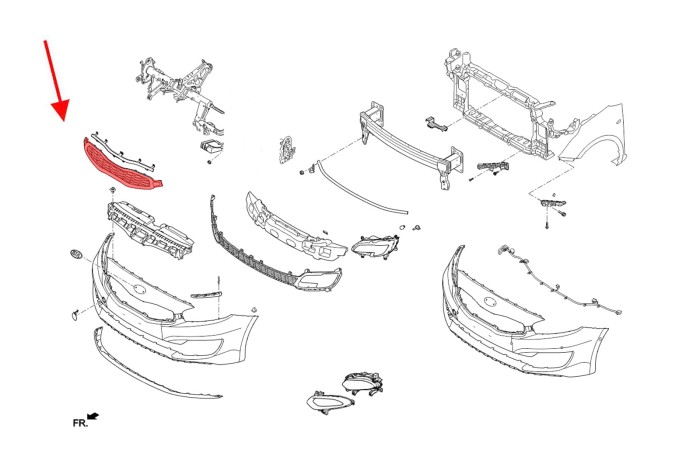 FR.