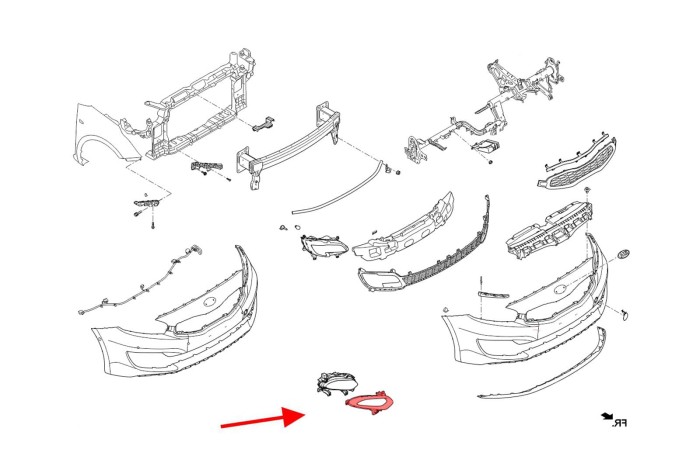 FR.