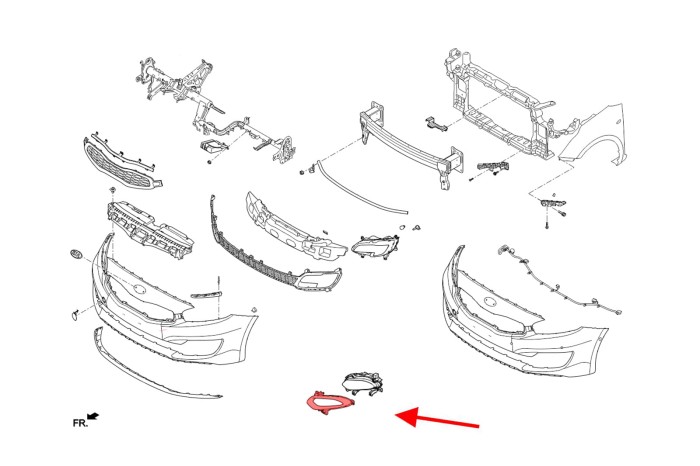 FR.