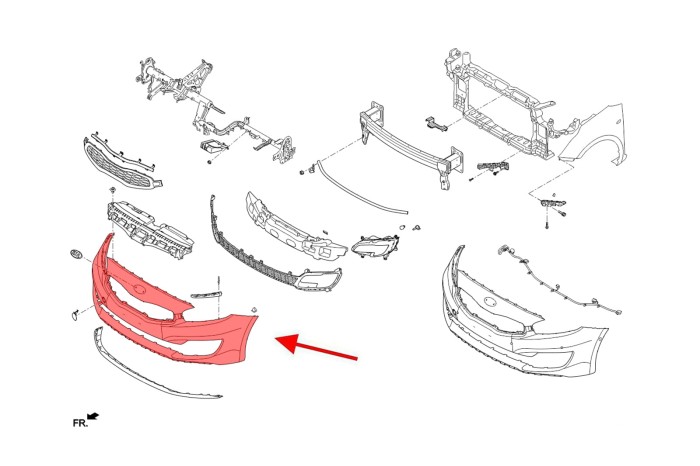 FR.