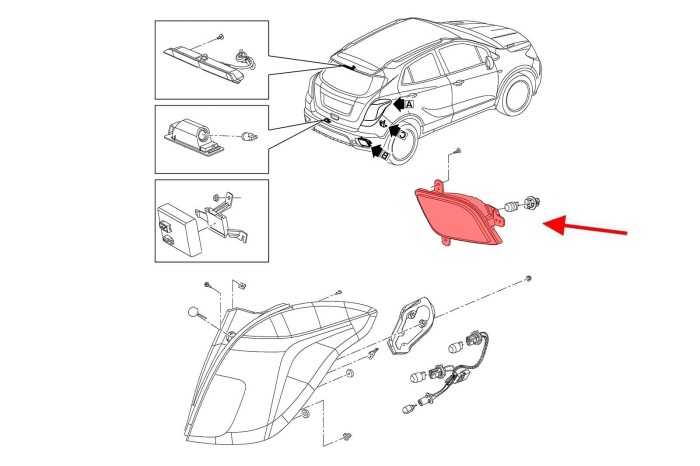 A
C
B