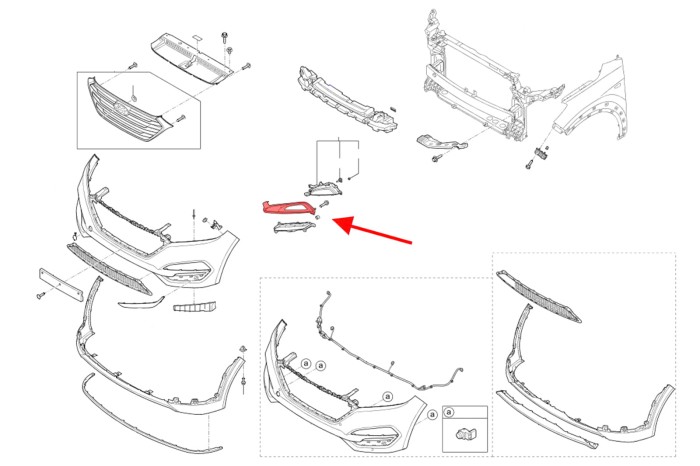 a
a
a
a
a