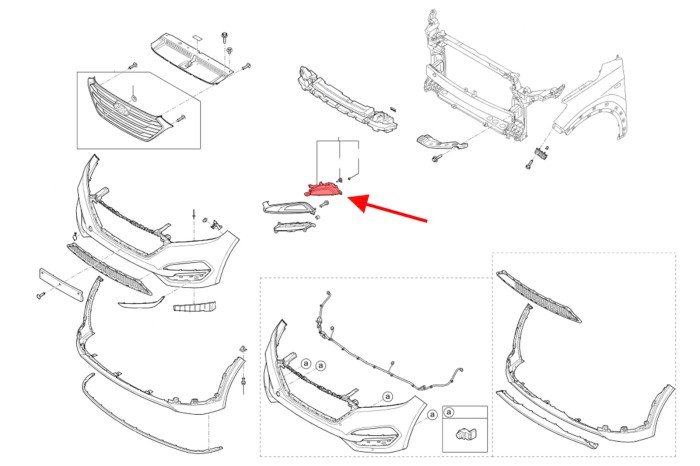 a
a
a
a
a