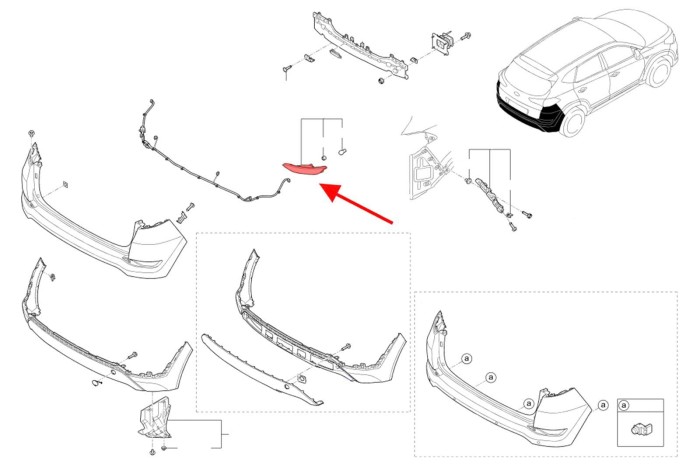 a
a
a
a
a